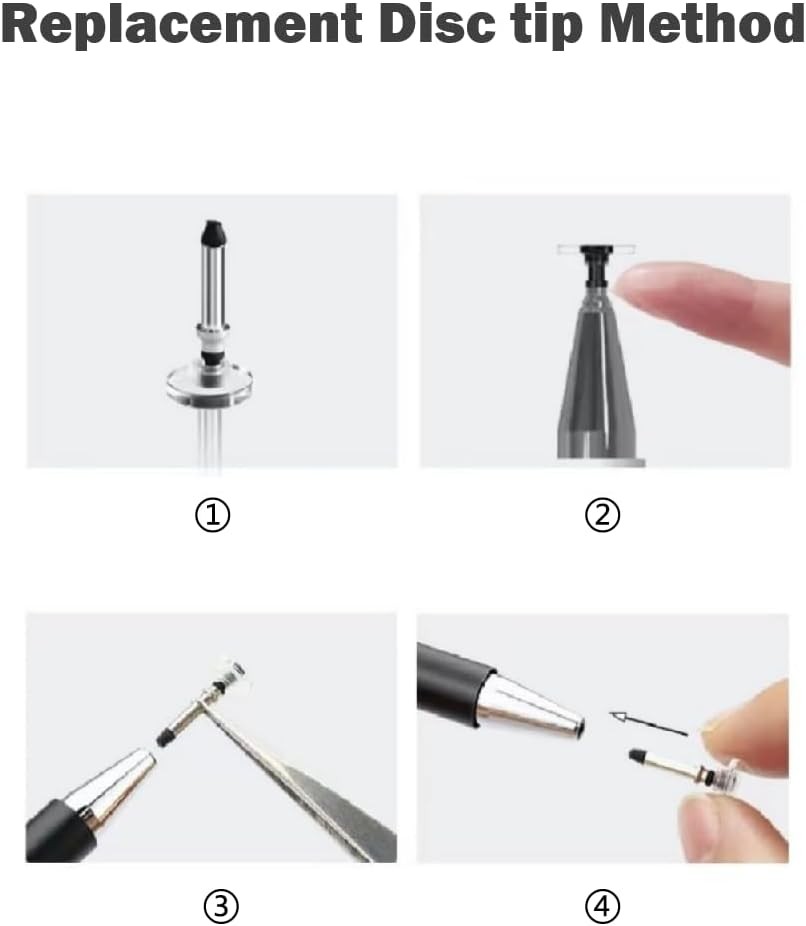 Replacement Disc tip Method

①

②

③

④