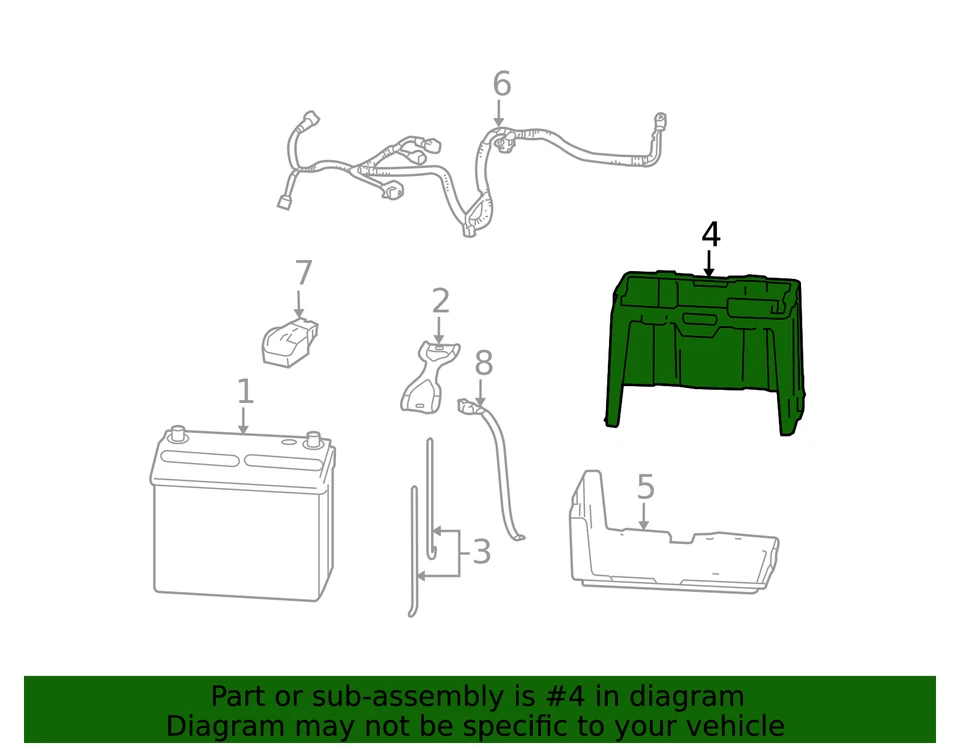 6

4

7

2

8

1

5

3

Part or sub-assembly is #4 in diagram
Diagram may not be specific to your vehicle