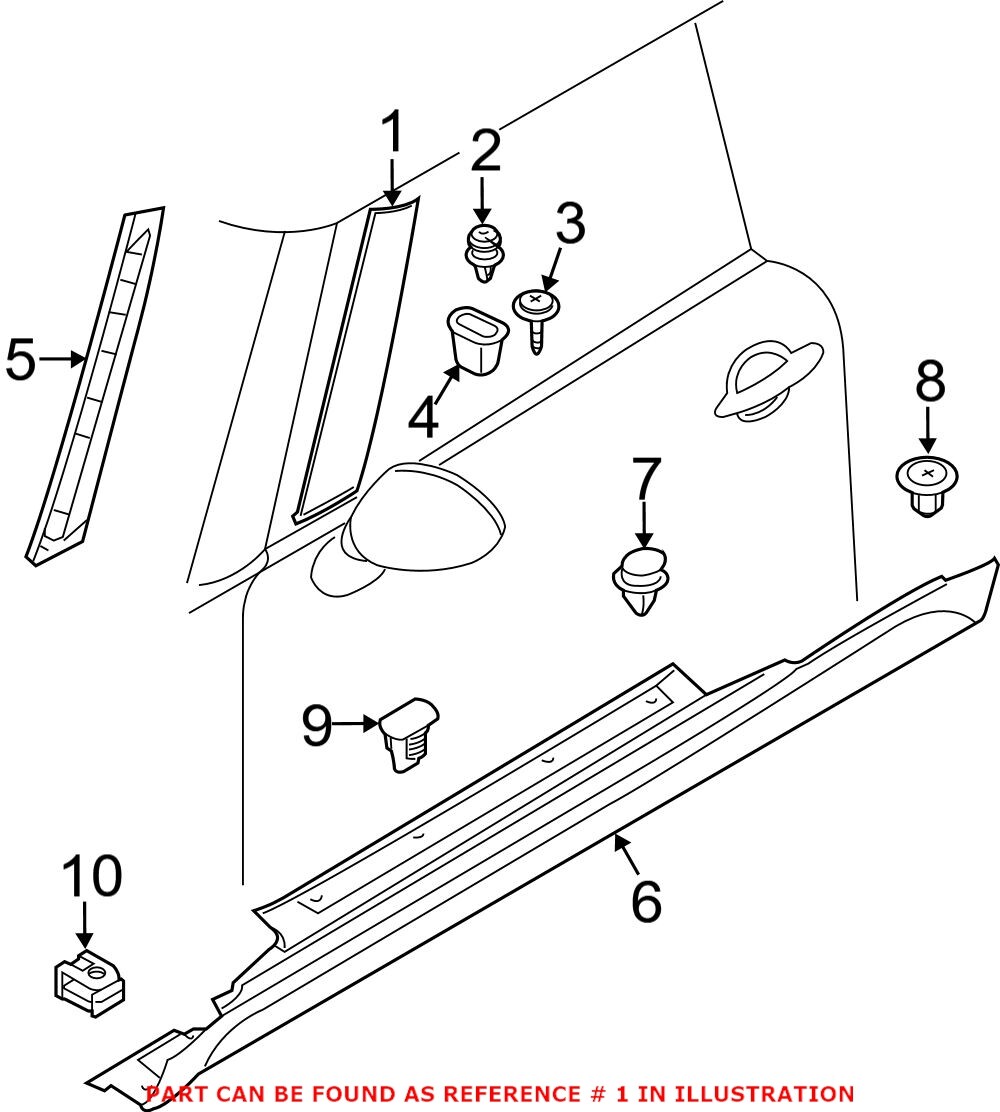 1
2
3
5
4
8
7
9
6
10
PART CAN BE FOUND AS REFERENCE # 1 IN ILLUSTRATION