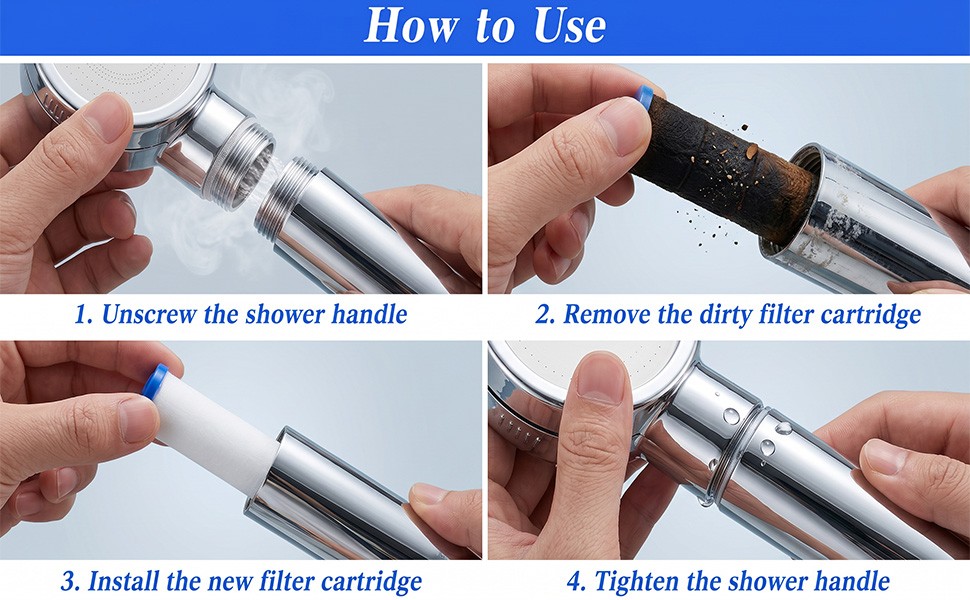 How to Use

1. Unscrew the shower handle

2. Remove the dirty filter cartridge

3. Install the new filter cartridge

4. Tighten the shower handle