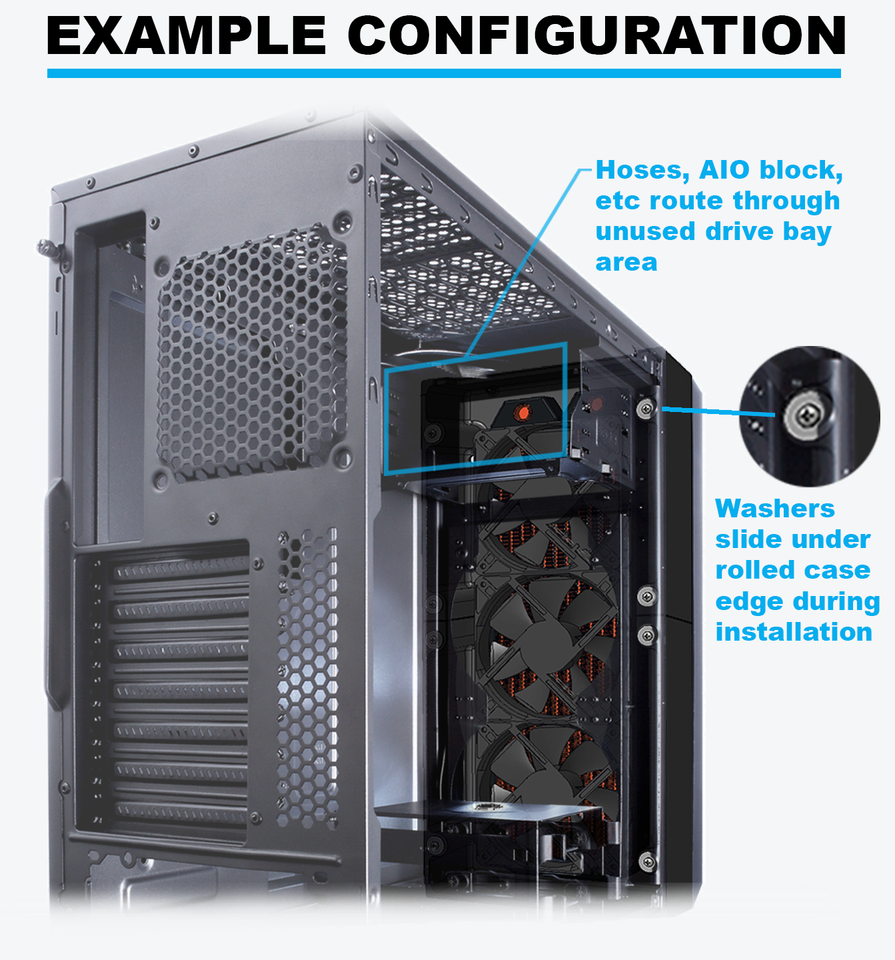 EXAMPLE CONFIGURATION

Hoses, AIO block, etc route through unused drive bay area

Washers slide under rolled case edge during installation