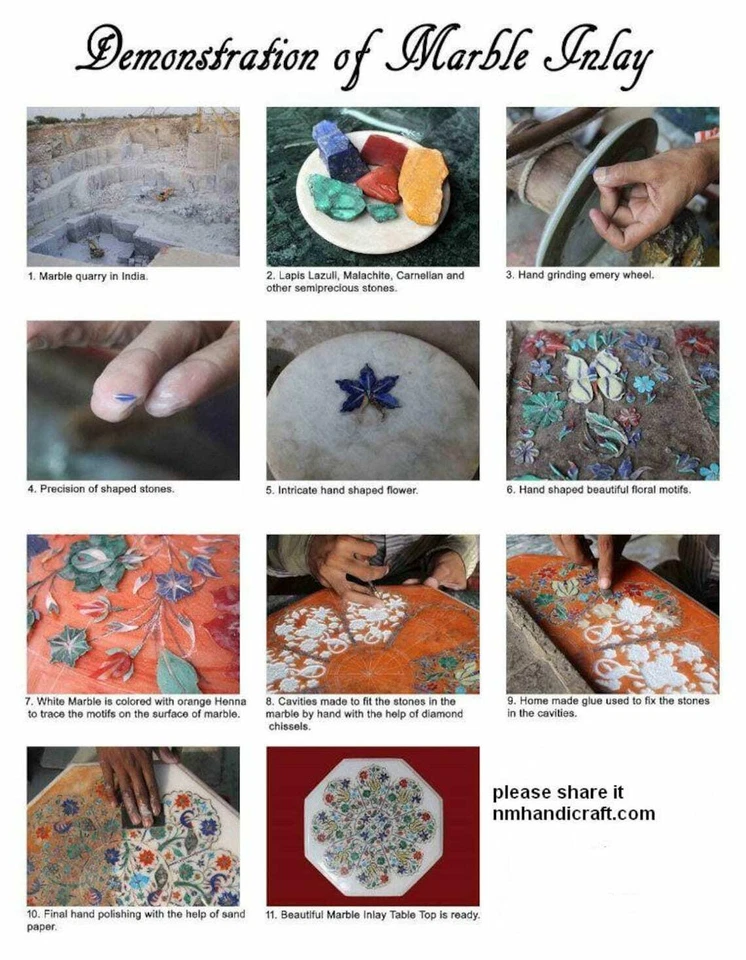 Demonstration of Marble Inlay

1. Marble quarry in India.

2. Lapis Lazuli, Malachite, Carnelian and other semiprecious stones.

3. Hand grinding emery wheel.

4. Precision of shaped stones.

5. Intricate hand shaped flower.

6. Hand shaped beautiful floral motifs.

7. White Marble is colored with orange Henna to trace the motifs on the surface of marble.

8. Cavities made to fit the stones in the marble by hand with the help of diamond chissels.

9. Home made glue used to fix the stones in the cavities.

10. Final hand polishing with the help of sand paper.

11. Beautiful Marble Inlay Table Top is ready.

please share it
nmhandicraft.com