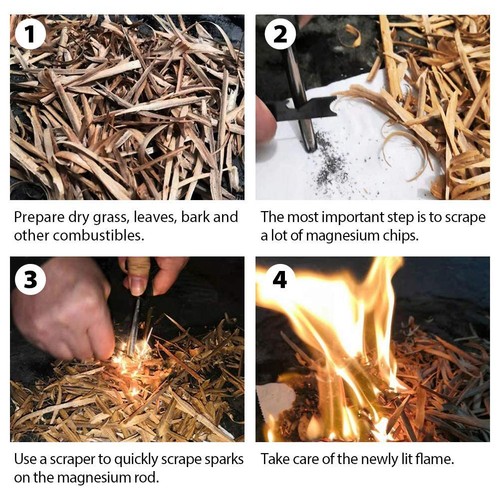 1

Prepare dry grass, leaves, bark and other combustibles.

2

The most important step is to scrape a lot of magnesium chips.

3

Use a scraper to quickly scrape sparks on the magnesium rod.

4

Take care of the newly lit flame.