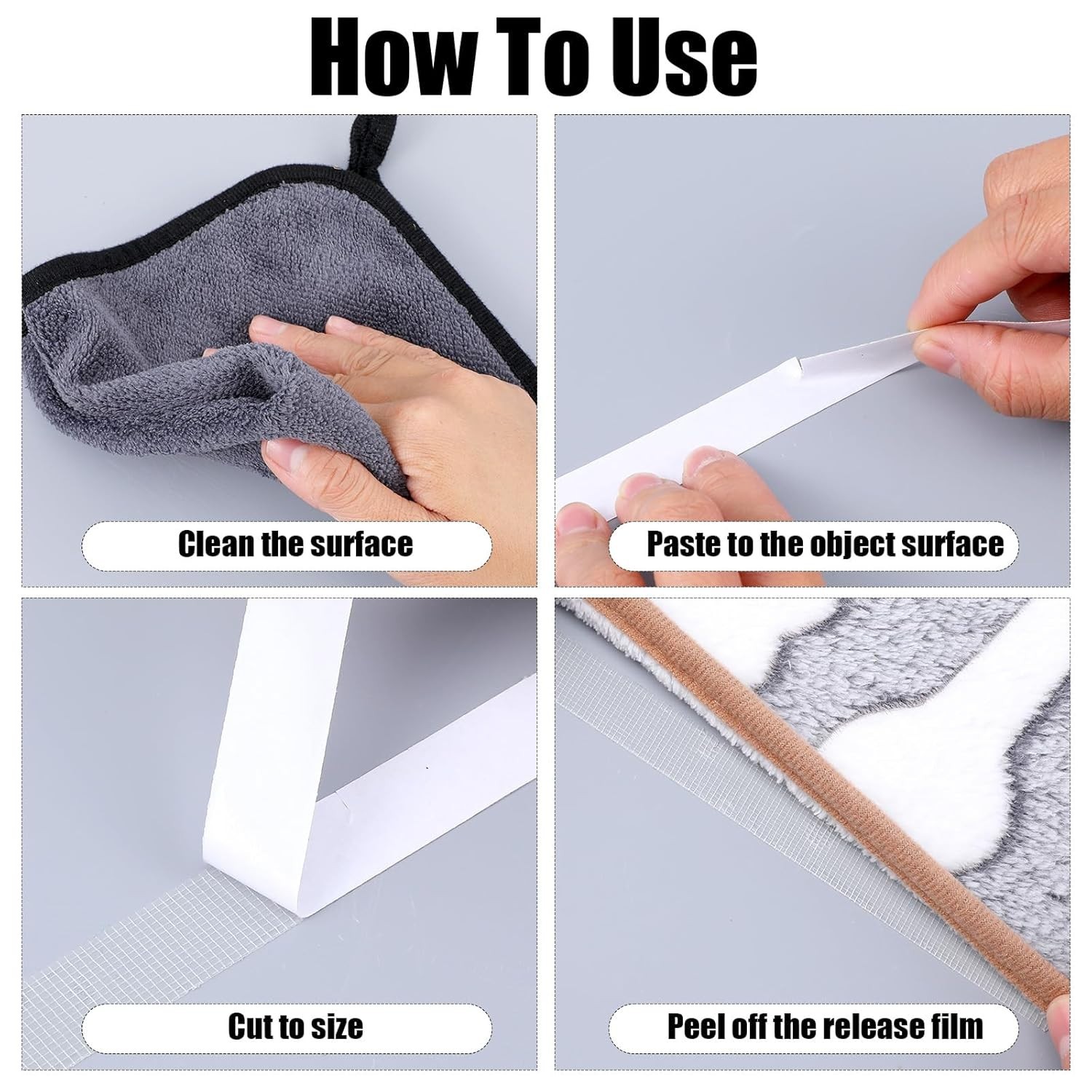 How To Use

Clean the surface

Paste to the object surface

Cut to size

Peel off the release film