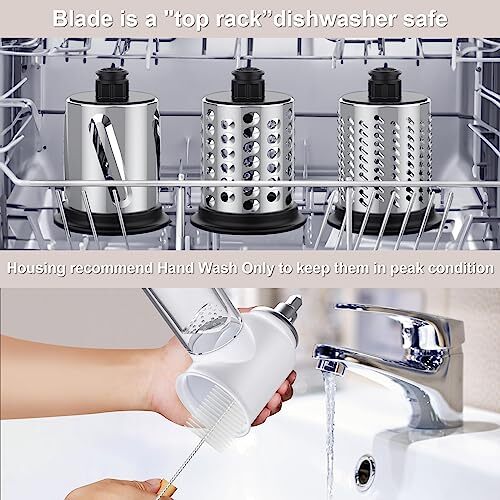 Blade is a "top rack"dishwasher safe

Housing recommend Hand Wash Only to keep them in peak condition