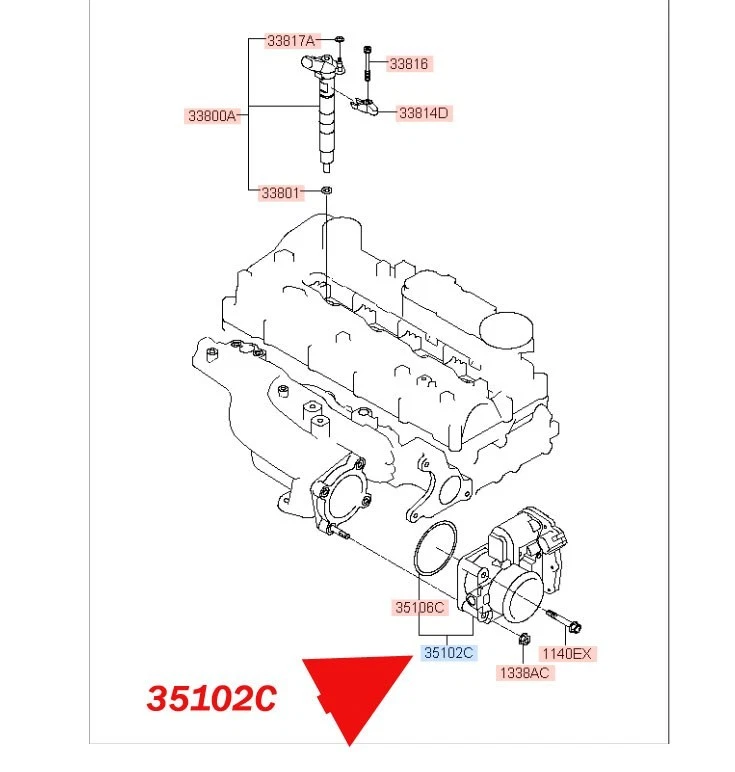 33817A
33816
33800A
33814D
33801
35106C
35102C
1140EX
1338AC
35102C