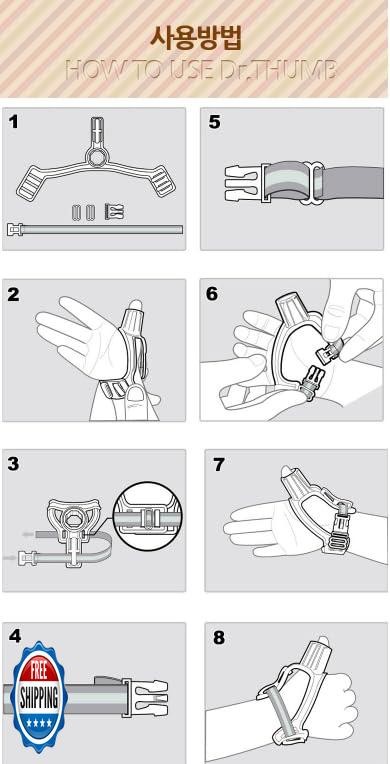 사용방법
HOW TO USE Dr.THUMB

1

5

2

6

3

7

4

FREE
SHIPPING

8