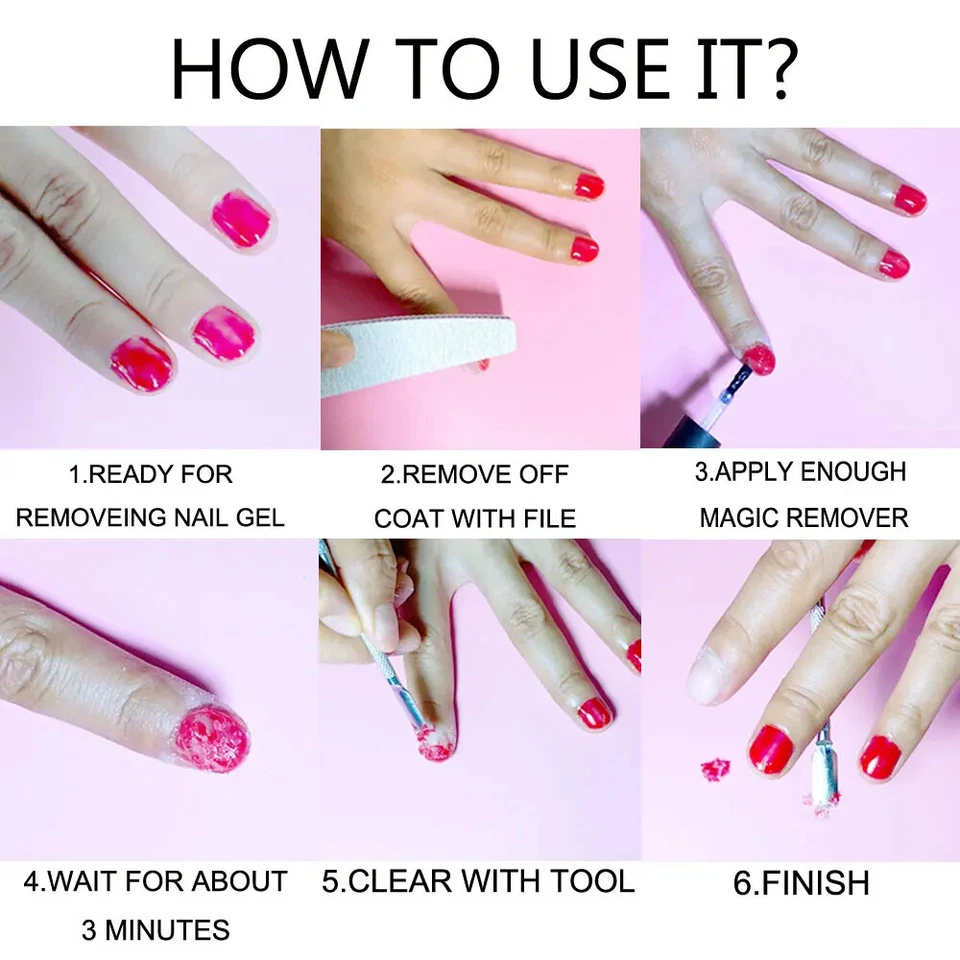 HOW TO USE IT?

1.READY FOR REMOVEING NAIL GEL

2.REMOVE OFF COAT WITH FILE

3.APPLY ENOUGH MAGIC REMOVER

4.WAIT FOR ABOUT 3 MINUTES

5.CLEAR WITH TOOL

6.FINISH