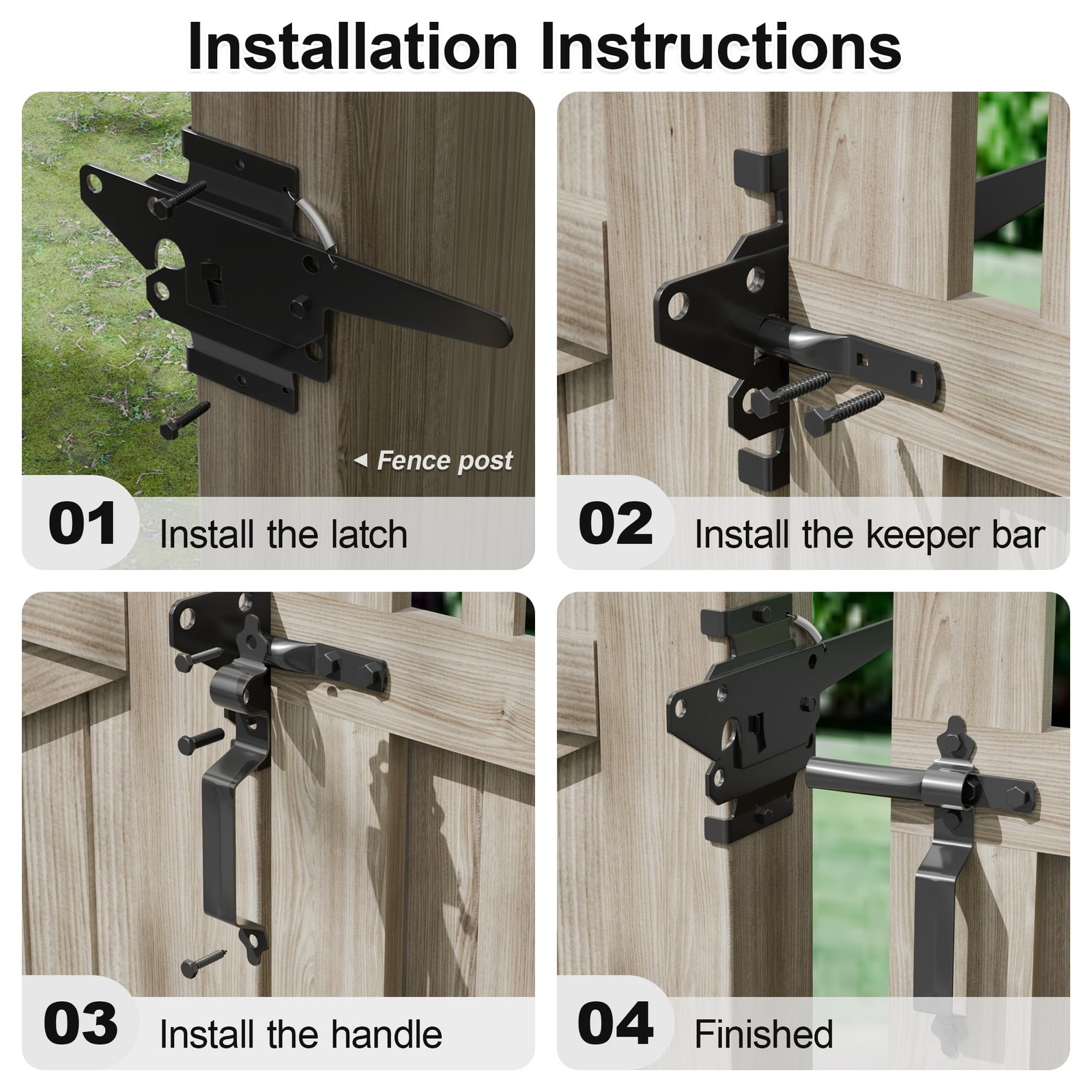 Installation Instructions

◄ Fence post

01 Install the latch

02 Install the keeper bar

03 Install the handle

04 Finished