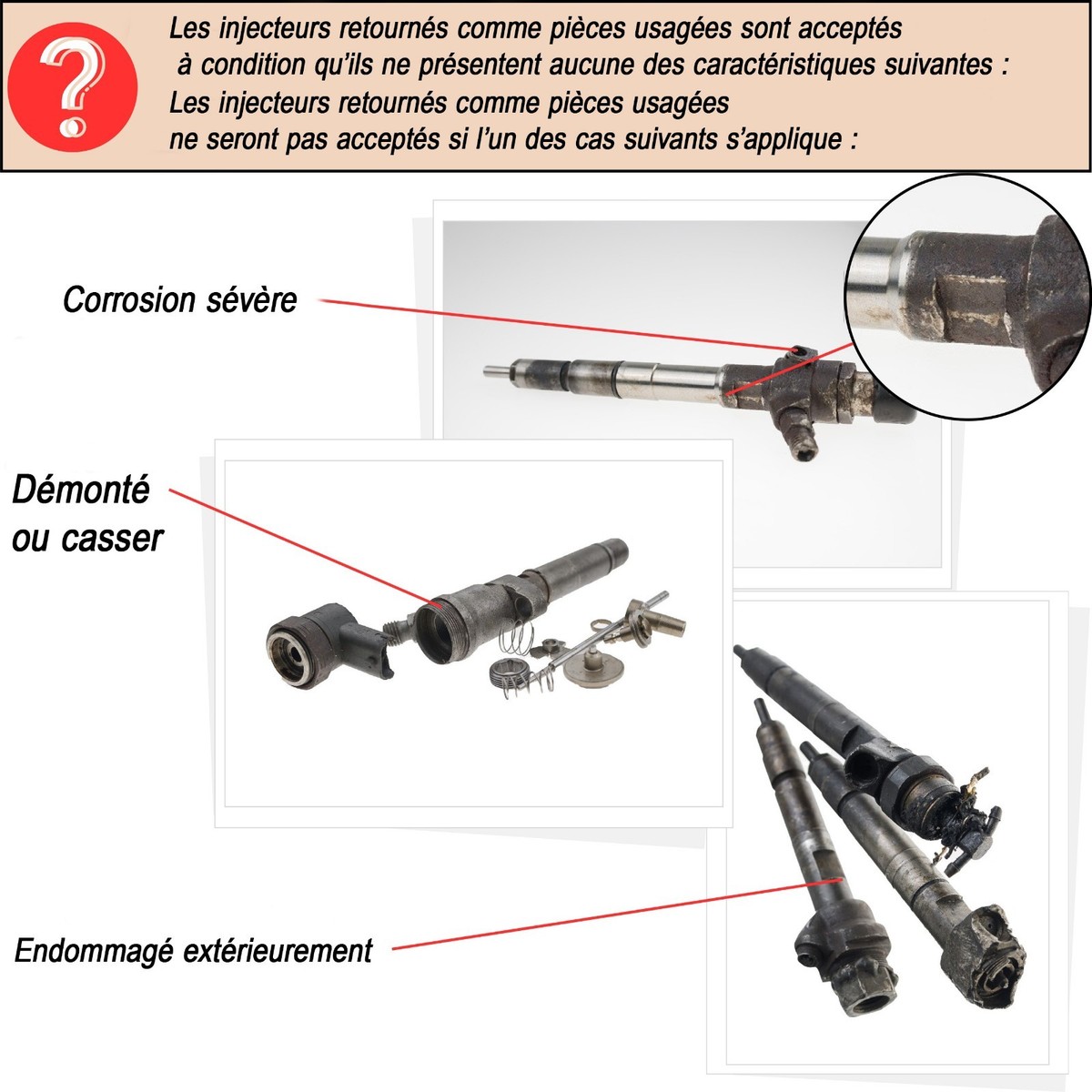 ?

Les injecteurs retournés comme pièces usagées sont acceptés à condition qu'ils ne présentent aucune des caractéristiques suivantes :
Les injecteurs retournés comme pièces usagées ne seront pas acceptés si l'un des cas suivants s'applique :

Corrosion sévère

Démonté ou casser

Endommagé extérieurement