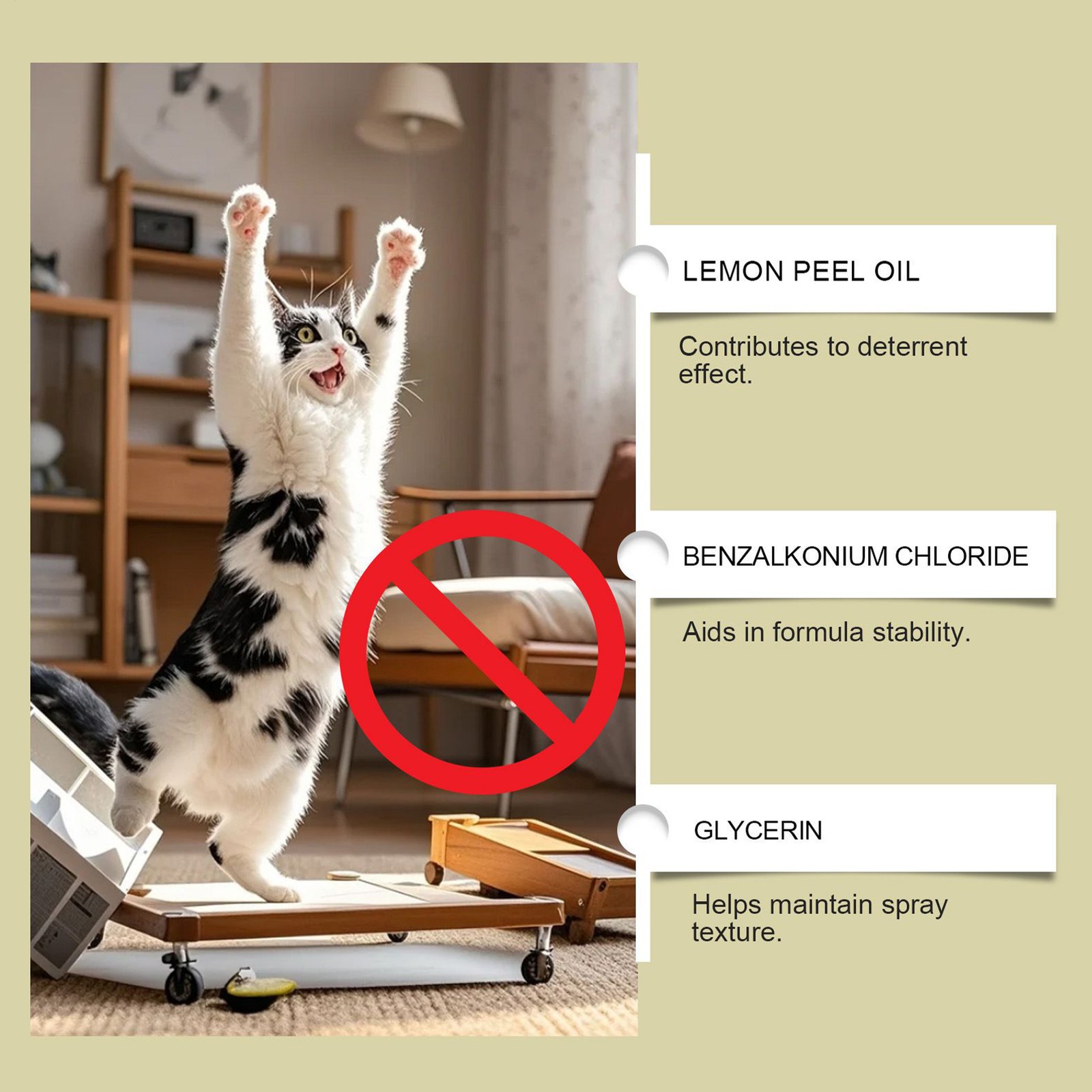 LEMON PEEL OIL

Contributes to deterrent effect.

BENZALKONIUM CHLORIDE

Aids in formula stability.

GLYCERIN

Helps maintain spray texture.