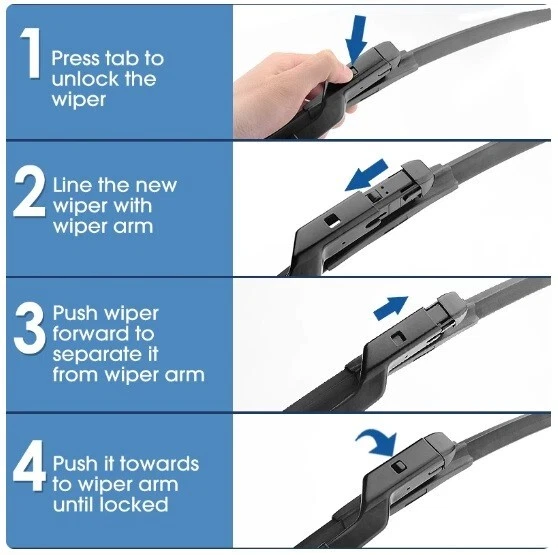 1 Press tab to unlock the wiper

2 Line the new wiper with wiper arm

3 Push wiper forward to separate it from wiper arm

4 Push it towards to wiper arm until locked