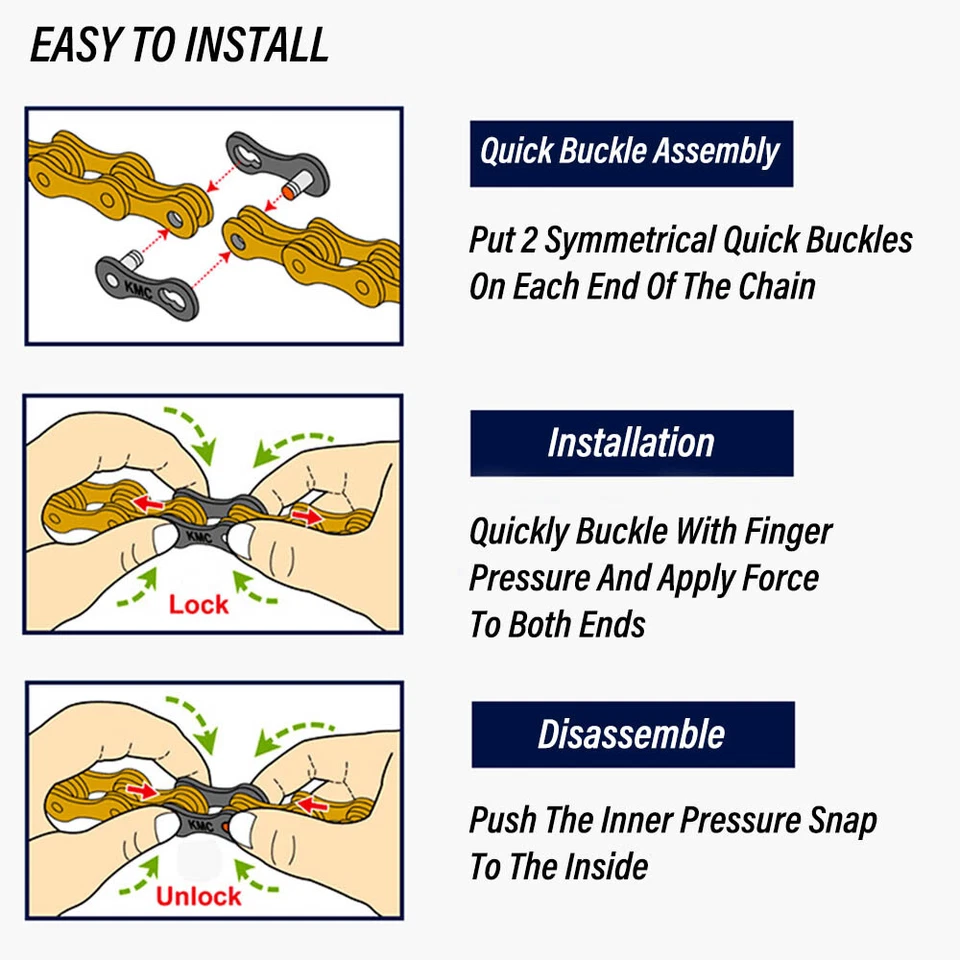 EASY TO INSTALL

KMC

Quick Buckle Assembly

Put 2 Symmetrical Quick Buckles On Each End Of The Chain

KMC

Lock

Installation

Quickly Buckle With Finger Pressure And Apply Force To Both Ends

KMC

Unlock

Disassemble

Push The Inner Pressure Snap To The Inside