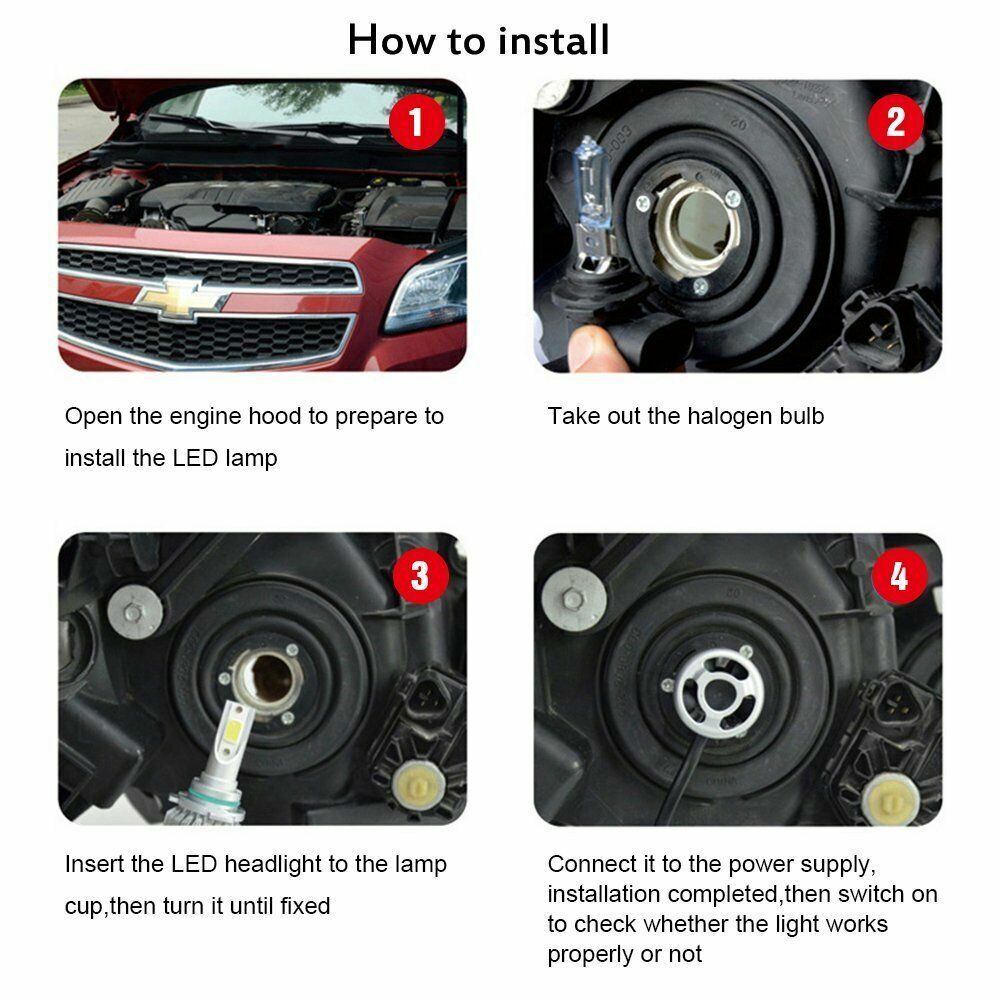 How to install

1

Open the engine hood to prepare to install the LED lamp

2

Take out the halogen bulb

3

Insert the LED headlight to the lamp cup,then turn it until fixed

4

Connect it to the power supply, installation completed,then switch on to check whether the light works properly or not