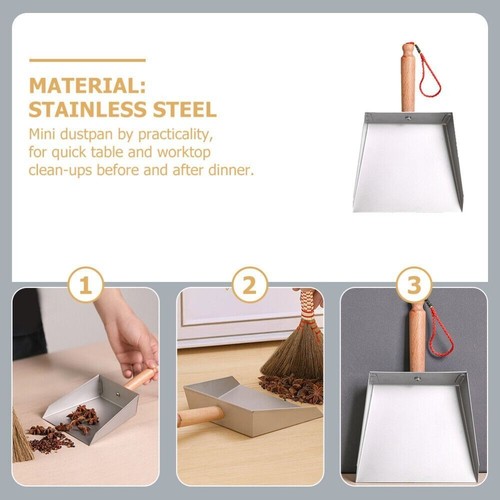 MATERIAL: STAINLESS STEEL

Mini dustpan by practicality, for quick table and worktop clean-ups before and after dinner.

1

2

3