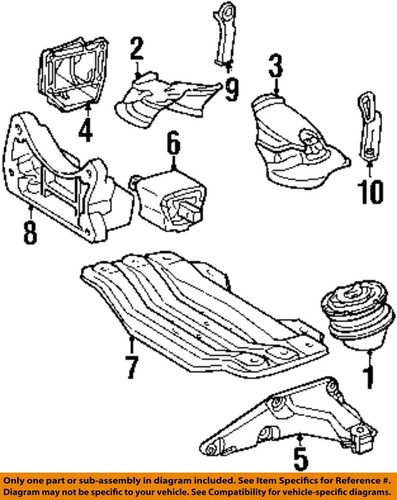 2
9
3
4
6
10
8
7
1
5

Only one part or sub-assembly in diagram included. See Item Specifics for Reference #. Diagram may not be specific to your vehicle. See Compatibility for vehicle-specific diagrams.