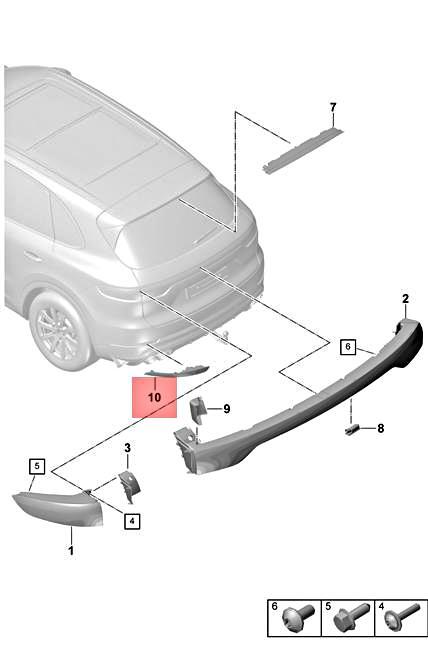 7
2
6
10
9
8
3
5
4
1
6
5
4