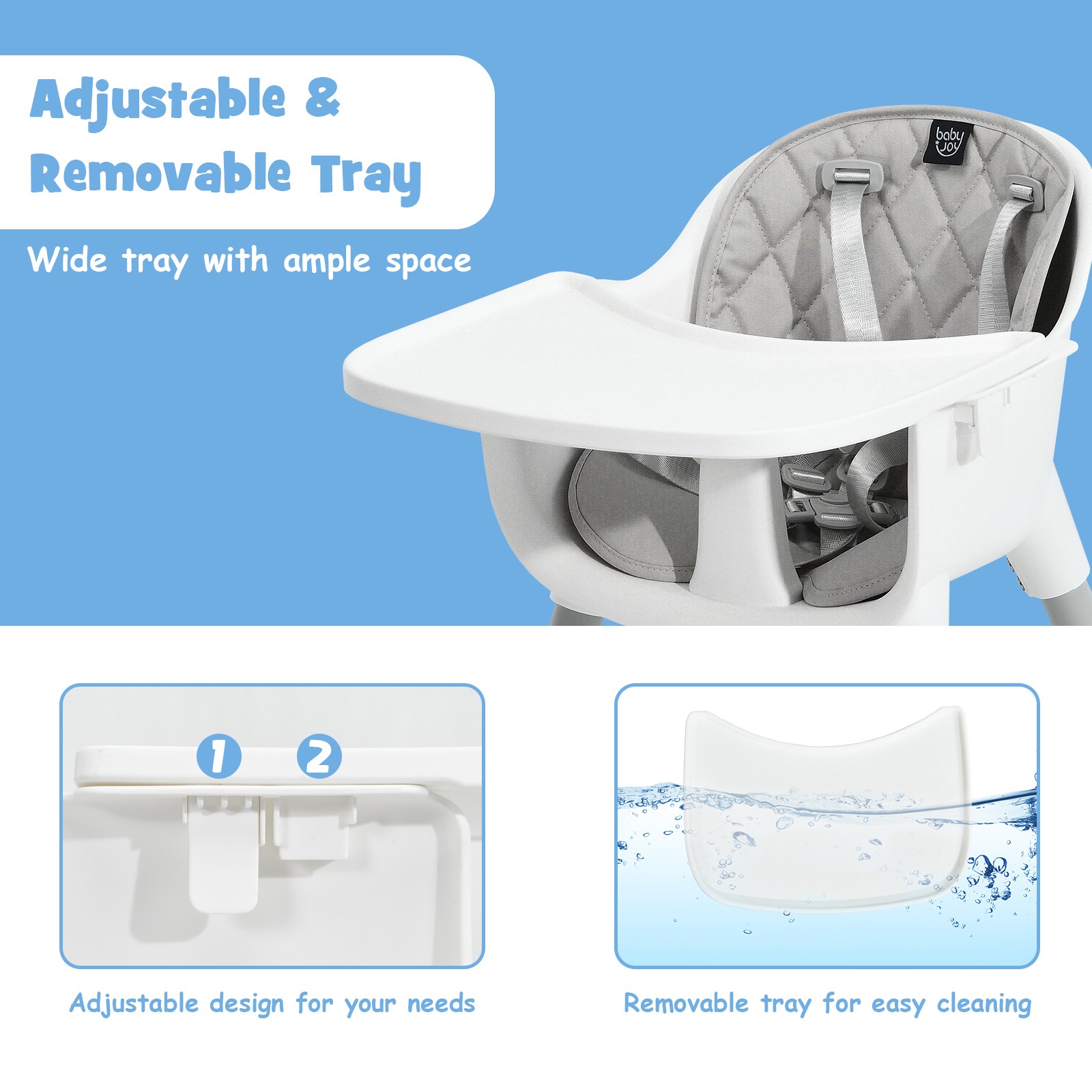 Adjustable & Removable Tray

Wide tray with ample space

baby joy

1

2

Adjustable design for your needs

Removable tray for easy cleaning