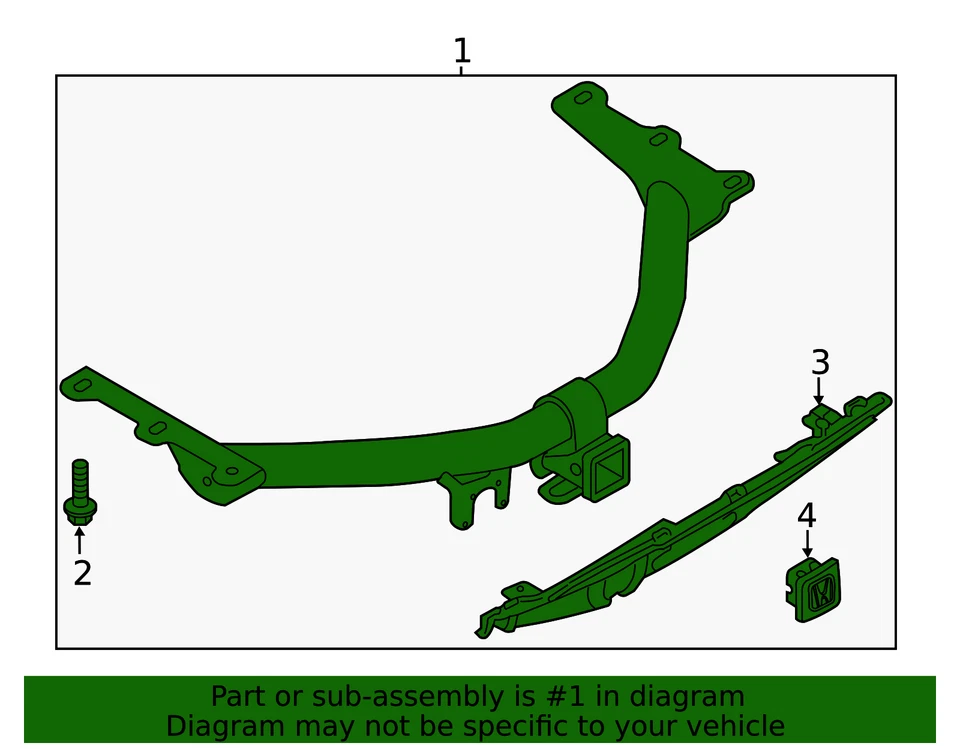 1
3
2
4
Part or sub-assembly is #1 in diagram
Diagram may not be specific to your vehicle