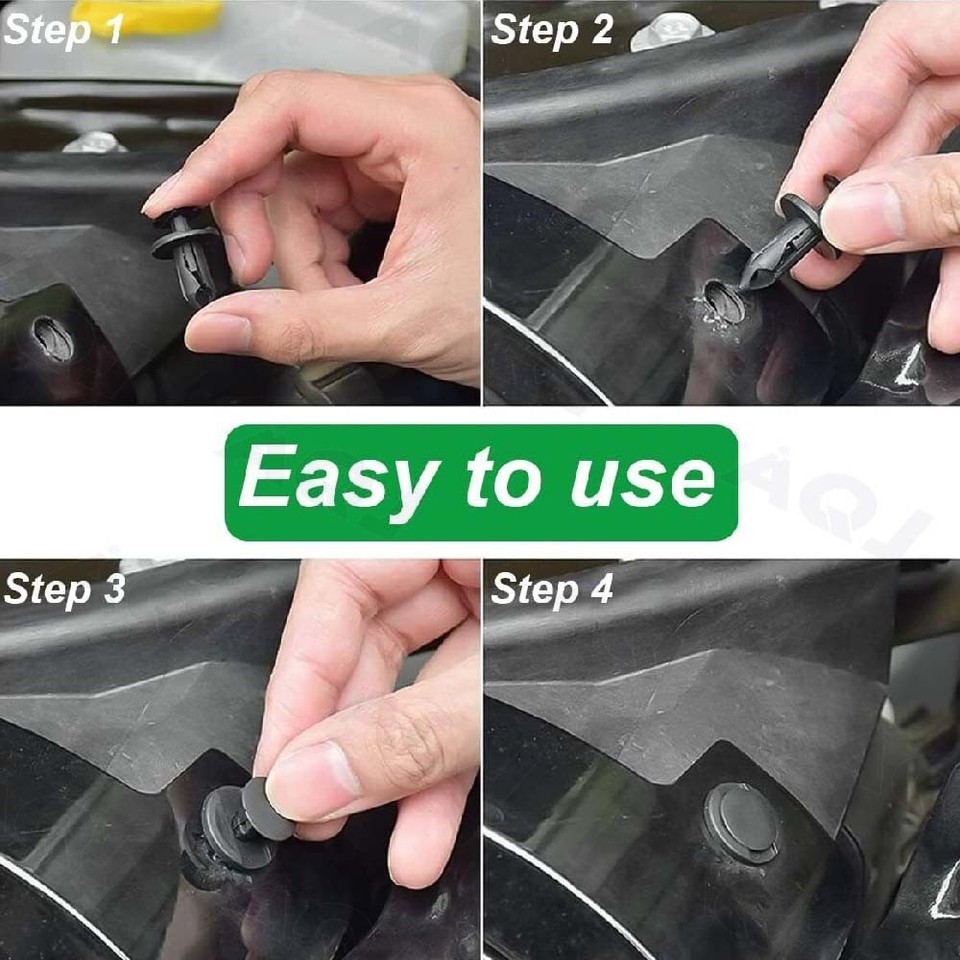 Step 1

Step 2

Easy to use

Step 3

Step 4