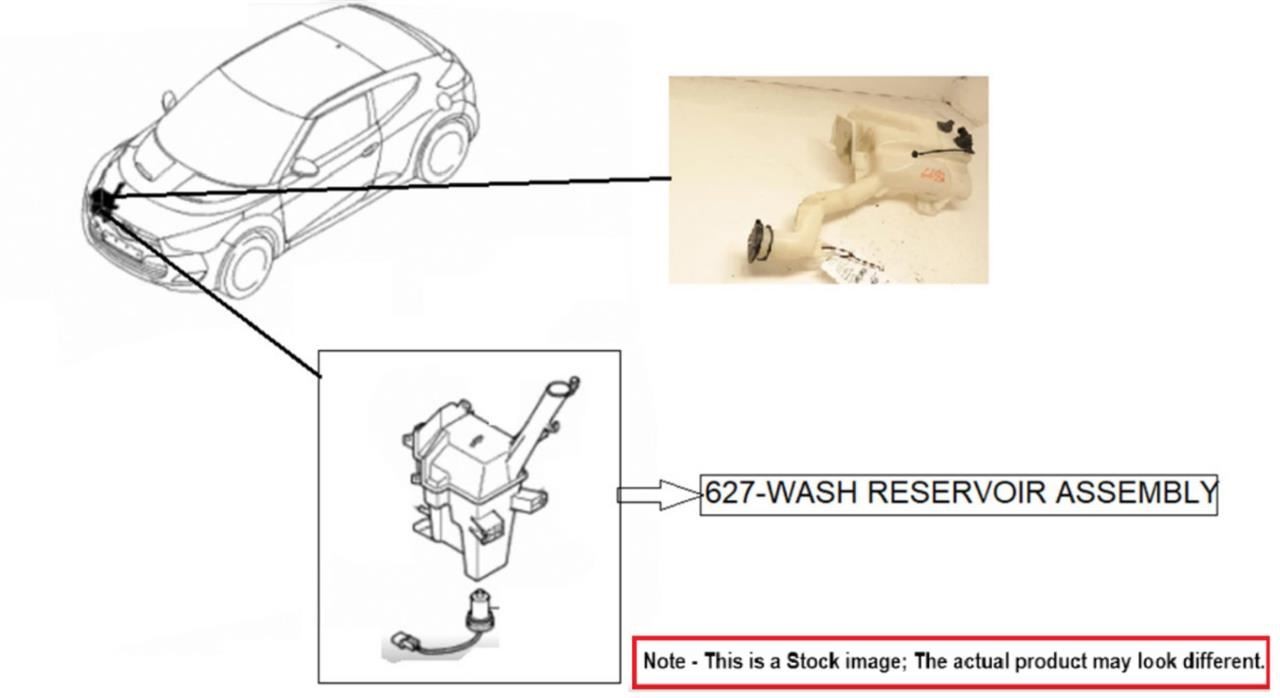 627-WASH RESERVOIR ASSEMBLY

Note - This is a Stock image; The actual product may look different.