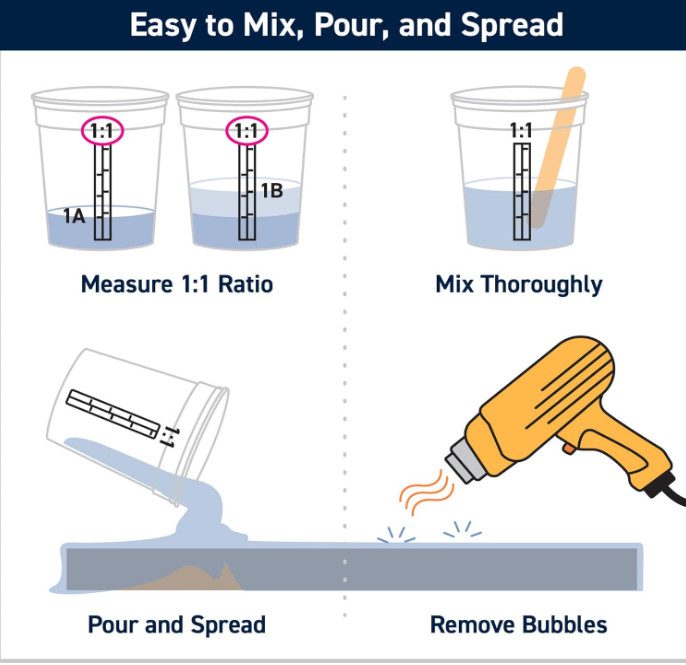 Easy to Mix, Pour, and Spread

1:1
1A

1:1
1B

Measure 1:1 Ratio

1:1

Mix Thoroughly

1:1

Pour and Spread

Remove Bubbles