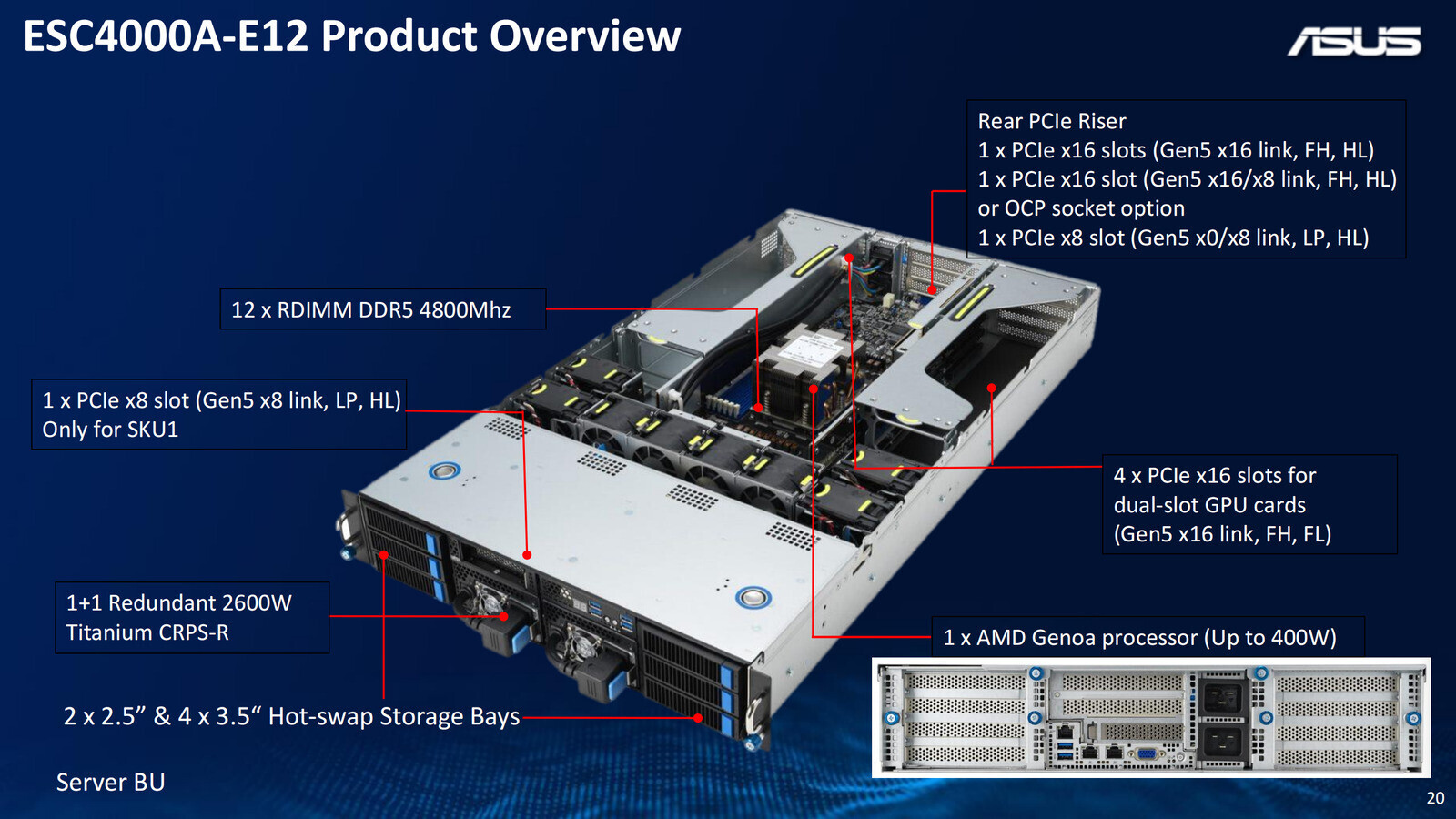 ESC4000A-E12 Product Overview

ASUS

Rear PCIe Riser
1 x PCIe x16 slots (Gen5 x16 link, FH, HL)
1 x PCIe x16 slot (Gen5 x16/x8 link, FH, HL) or OCP socket option
1 x PCIe x8 slot (Gen5 x0/x8 link, LP, HL)

12 x RDIMM DDR5 4800Mhz

1 x PCIe x8 slot (Gen5 x8 link, LP, HL)
Only for SKU1

4 x PCIe x16 slots for dual-slot GPU cards (Gen5 x16 link, FH, FL)

1+1 Redundant 2600W
Titanium CRPS-R

1 x AMD Genoa processor (Up to 400W)

2 x 2.5” & 4 x 3.5“ Hot-swap Storage Bays

Server BU

20