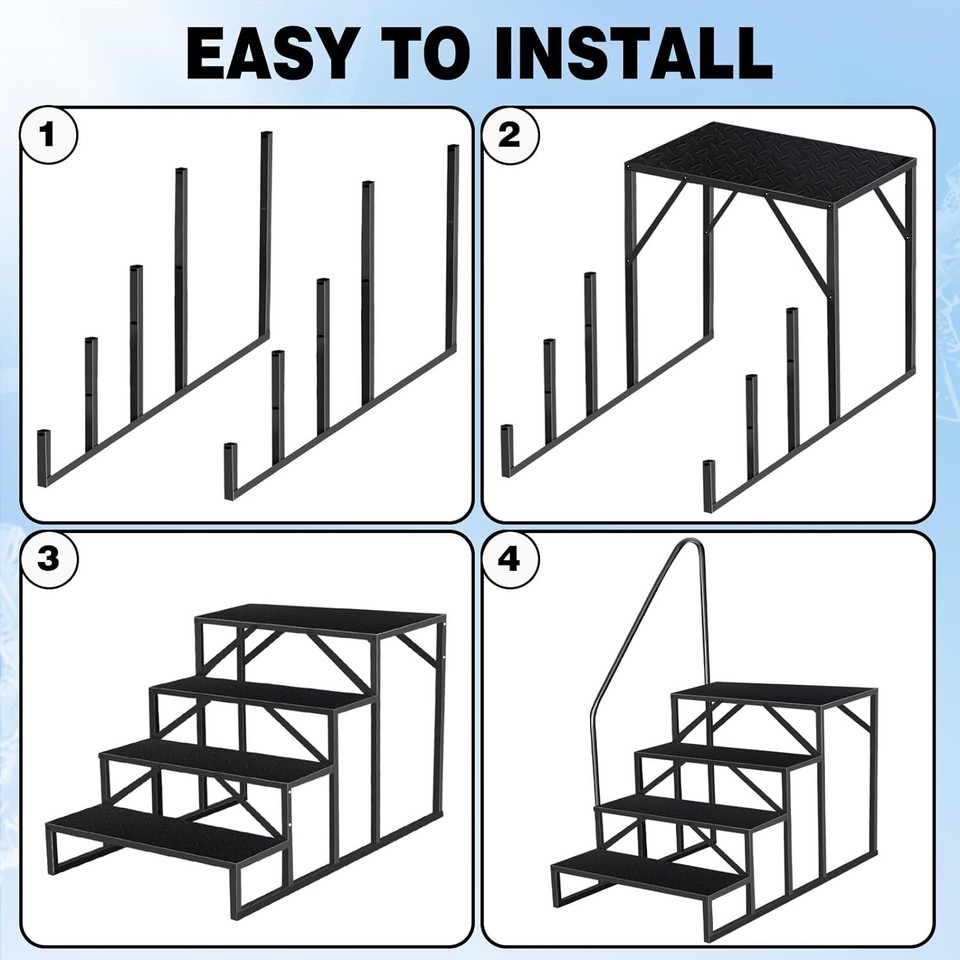 EASY TO INSTALL

1

2

3

4