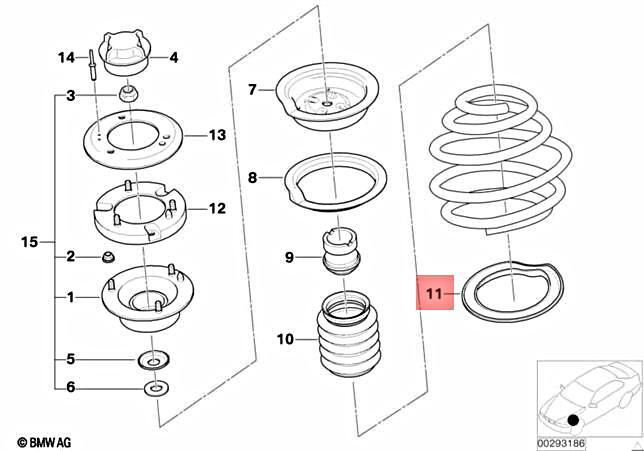 14
4
3
13
12
15
2
1
5
6
7
8
9
10
11
© BMW AG
00293186