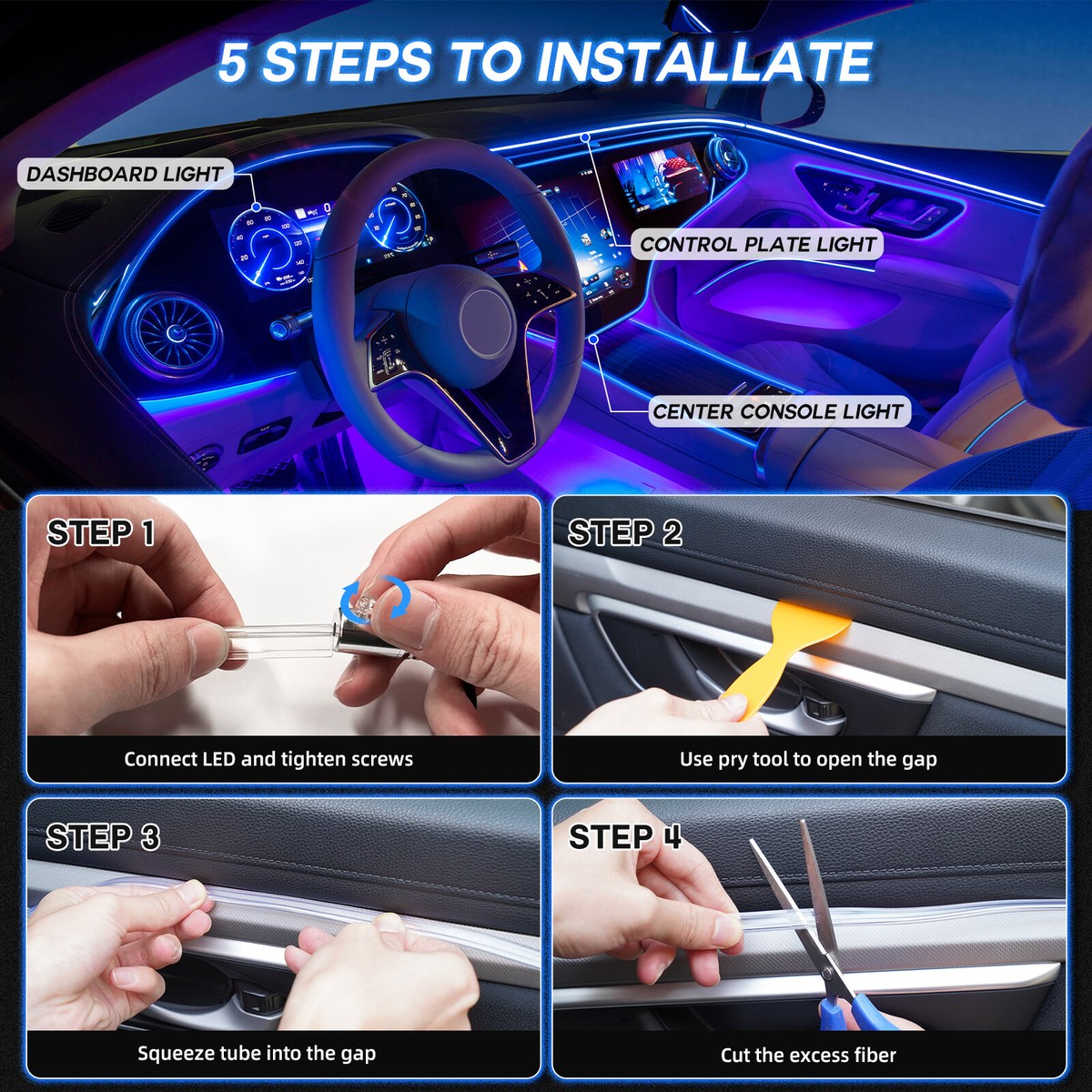 5 STEPS TO INSTALLATE

DASHBOARD LIGHT

CONTROL PLATE LIGHT

CENTER CONSOLE LIGHT

STEP 1
Connect LED and tighten screws

STEP 2
Use pry tool to open the gap

STEP 3
Squeeze tube into the gap

STEP 4
Cut the excess fiber