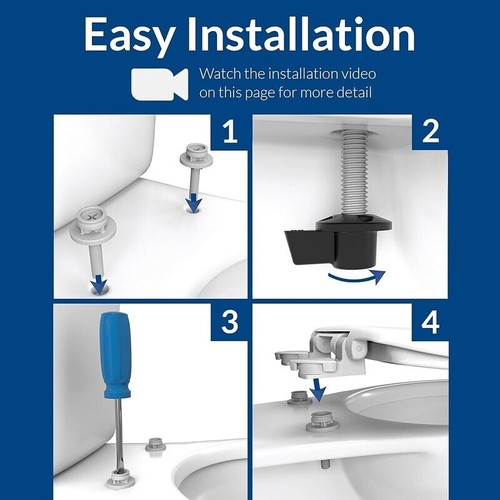 Easy Installation

Watch the installation video on this page for more detail

1

2

3

4