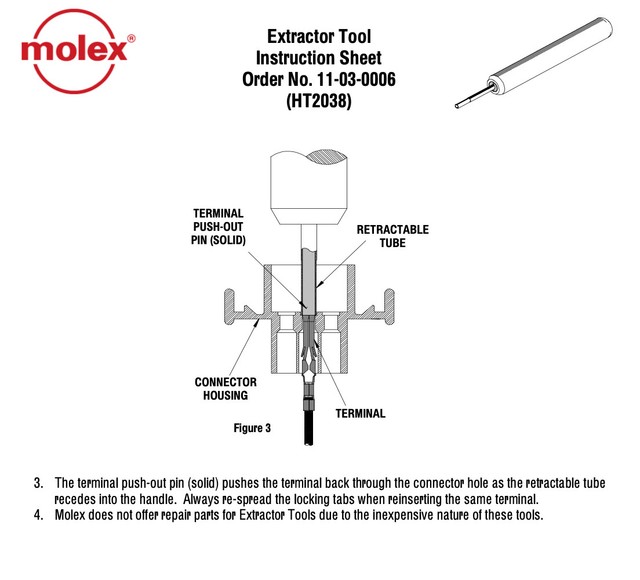 molex®

Extractor Tool
Instruction Sheet
Order No. 11-03-0006
(HT2038)

TERMINAL PUSH-OUT PIN (SOLID)

RETRACTABLE TUBE

CONNECTOR HOUSING

TERMINAL

Figure 3

3. The terminal push-out pin (solid) pushes the terminal back through the connector hole as the retractable tube recedes into the handle. Always re-spread the locking tabs when reinserting the same terminal.
4. Molex does not offer repair parts for Extractor Tools due to the inexpensive nature of these tools.