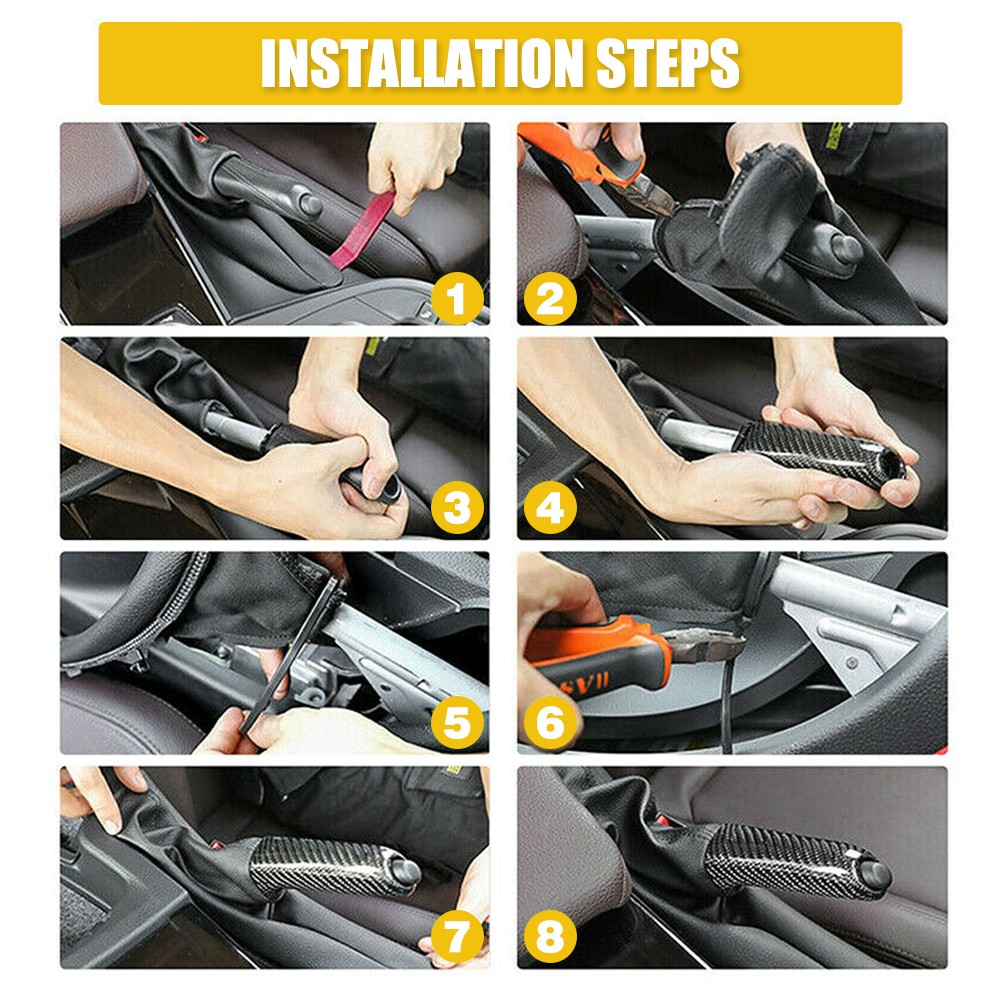 INSTALLATION STEPS

1

2

3

4

5

6

7

8