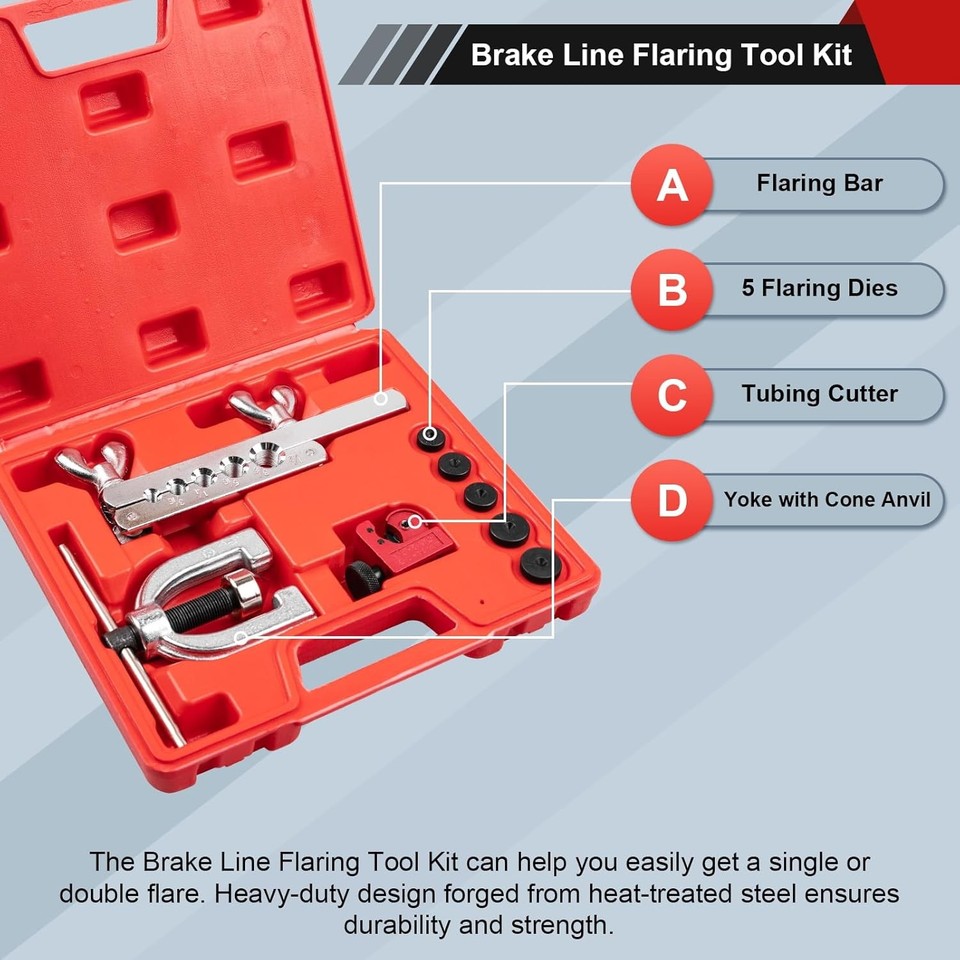 Brake Line Flaring Tool Kit

A Flaring Bar

B 5 Flaring Dies

C Tubing Cutter

D Yoke with Cone Anvil

The Brake Line Flaring Tool Kit can help you easily get a single or double flare. Heavy-duty design forged from heat-treated steel ensures durability and strength.