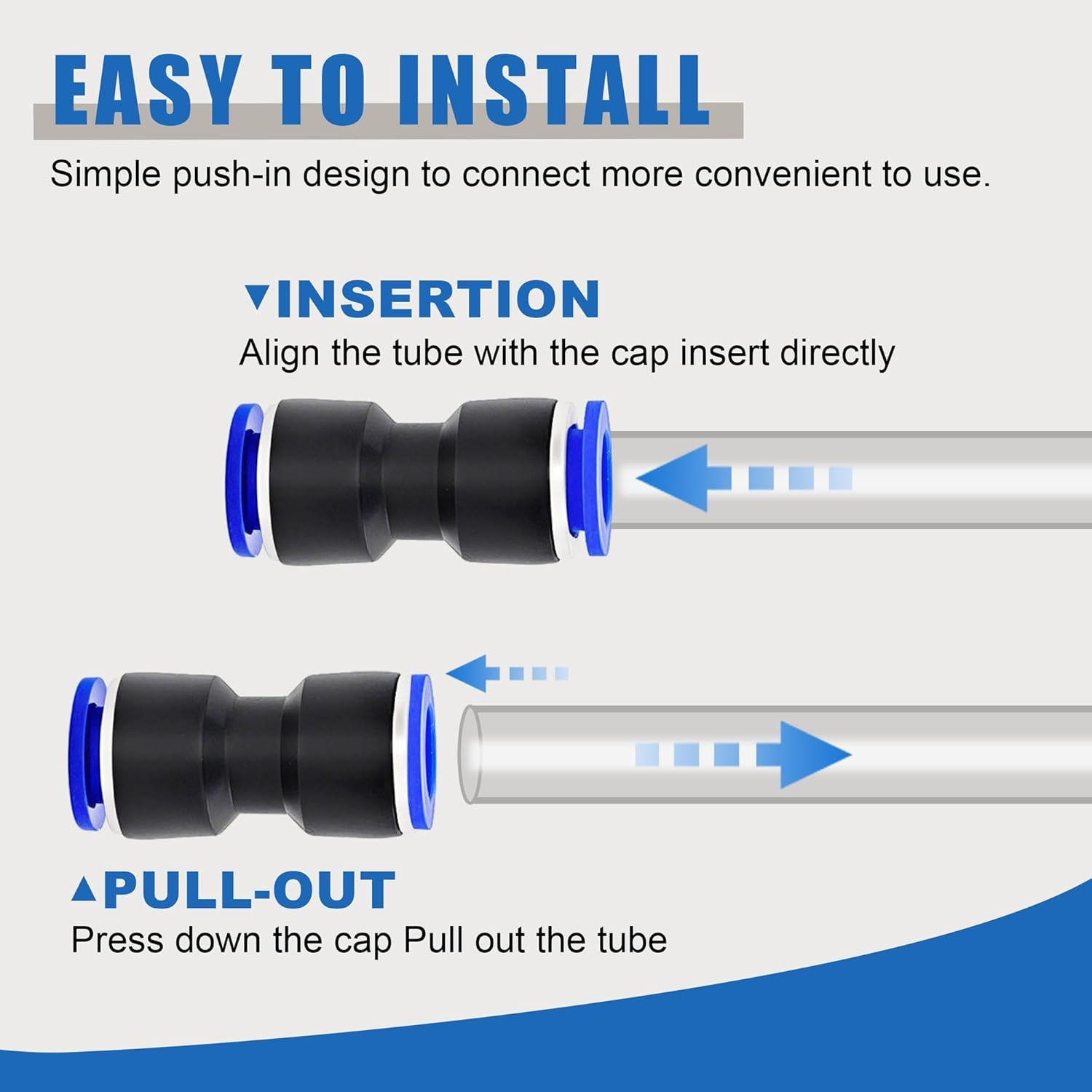 EASY TO INSTALL

Simple push-in design to connect more convenient to use.

▼INSERTION

Align the tube with the cap insert directly

▲PULL-OUT

Press down the cap Pull out the tube