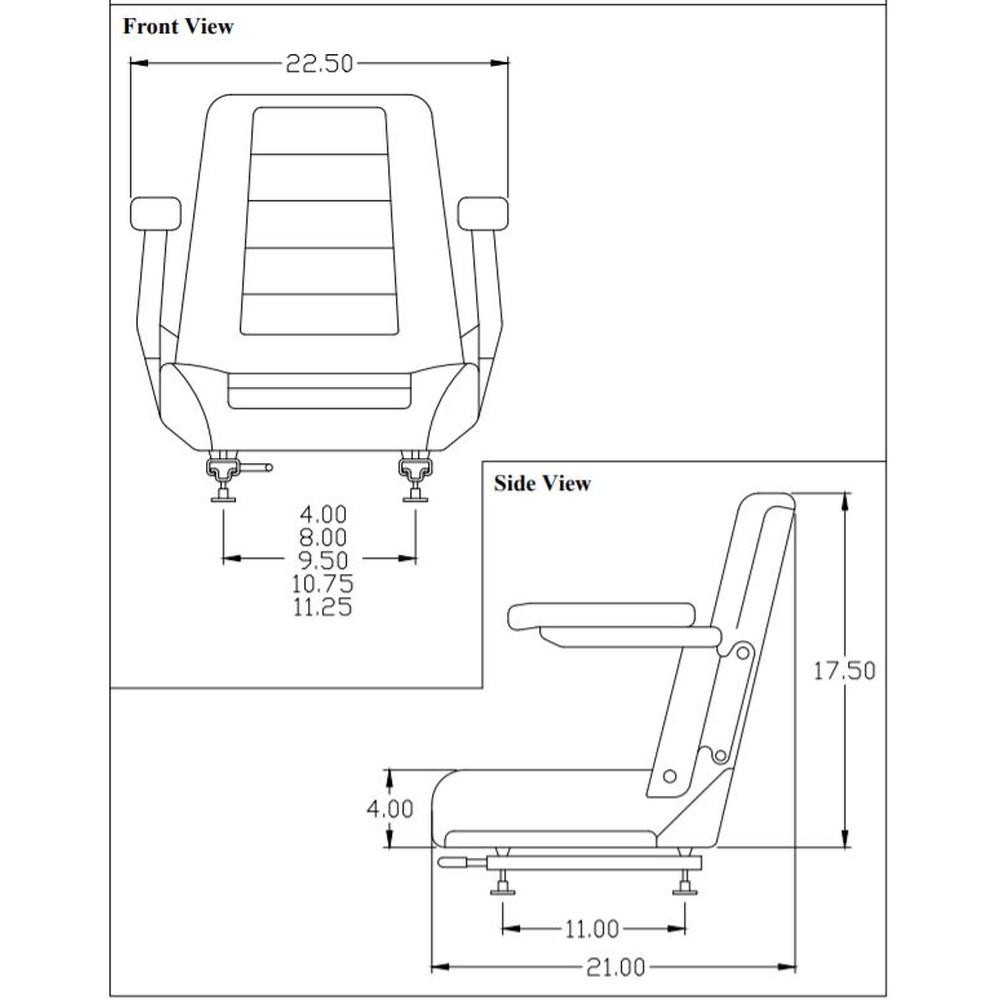 Front View

22.50

4.00
8.00
9.50
10.75
11.25

Side View

17.50

4.00

11.00

21.00