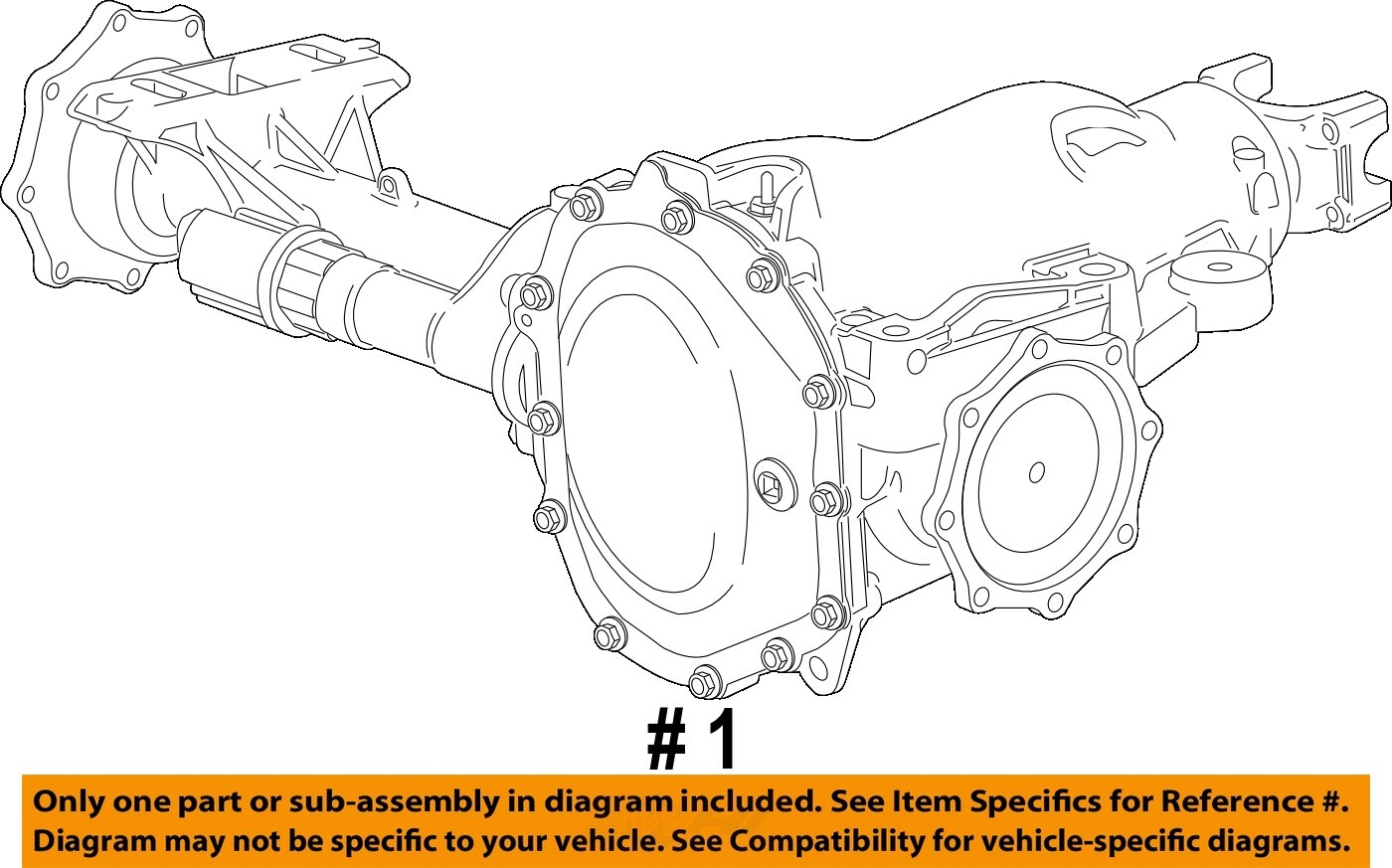 # 1

Only one part or sub-assembly in diagram included. See Item Specifics for Reference #.
Diagram may not be specific to your vehicle. See Compatibility for vehicle-specific diagrams.