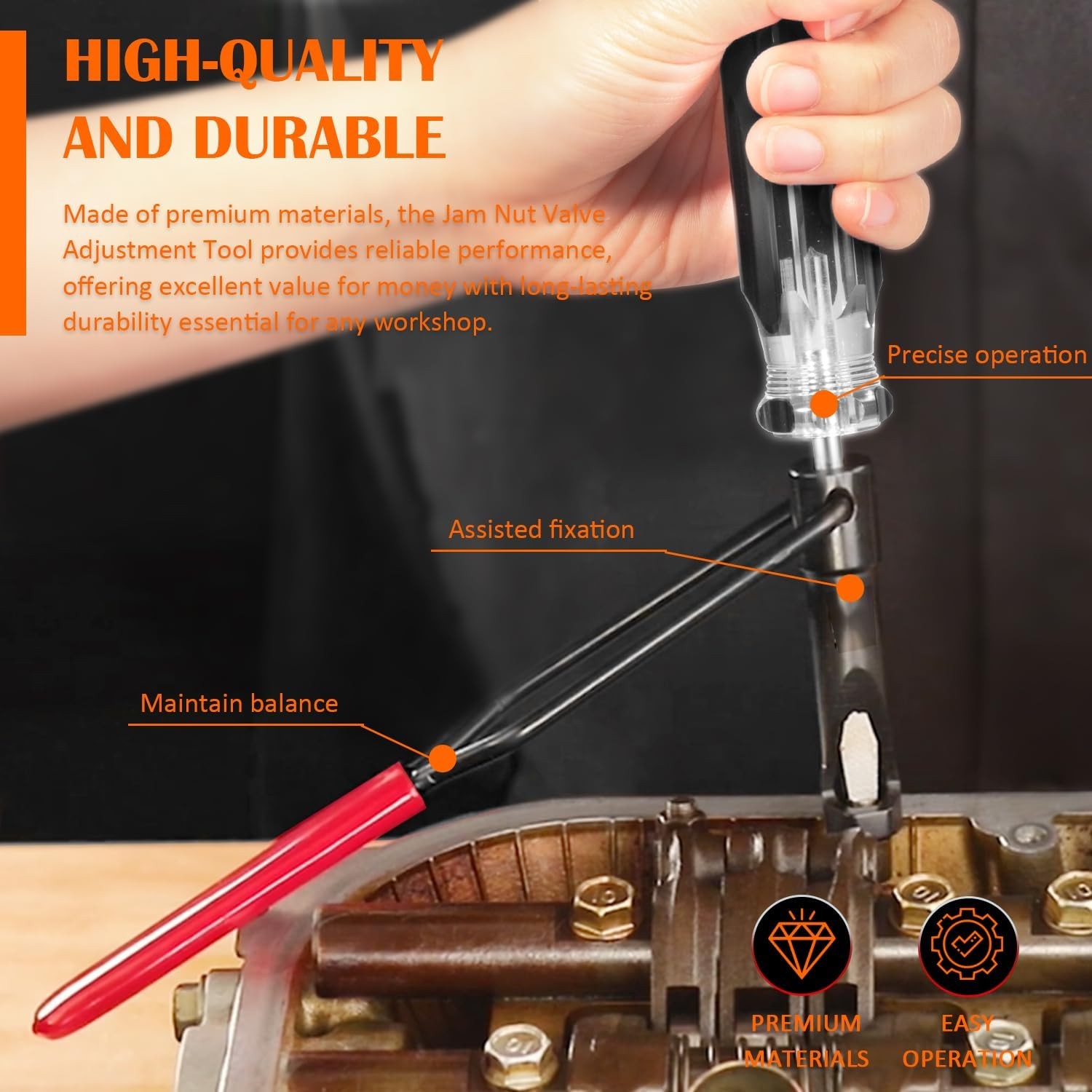 HIGH-QUALITY AND DURABLE

Made of premium materials, the Jam Nut Valve Adjustment Tool provides reliable performance, offering excellent value for money with long-lasting durability essential for any workshop.

Precise operation

Assisted fixation

Maintain balance

PREMIUM MATERIALS

EASY OPERATION