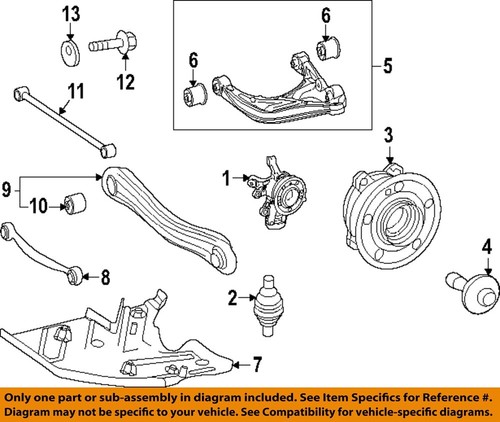 13
12
6
6
5
11
3
9
10
1
4
8
2
7

Only one part or sub-assembly in diagram included. See Item Specifics for Reference #. Diagram may not be specific to your vehicle. See Compatibility for vehicle-specific diagrams.