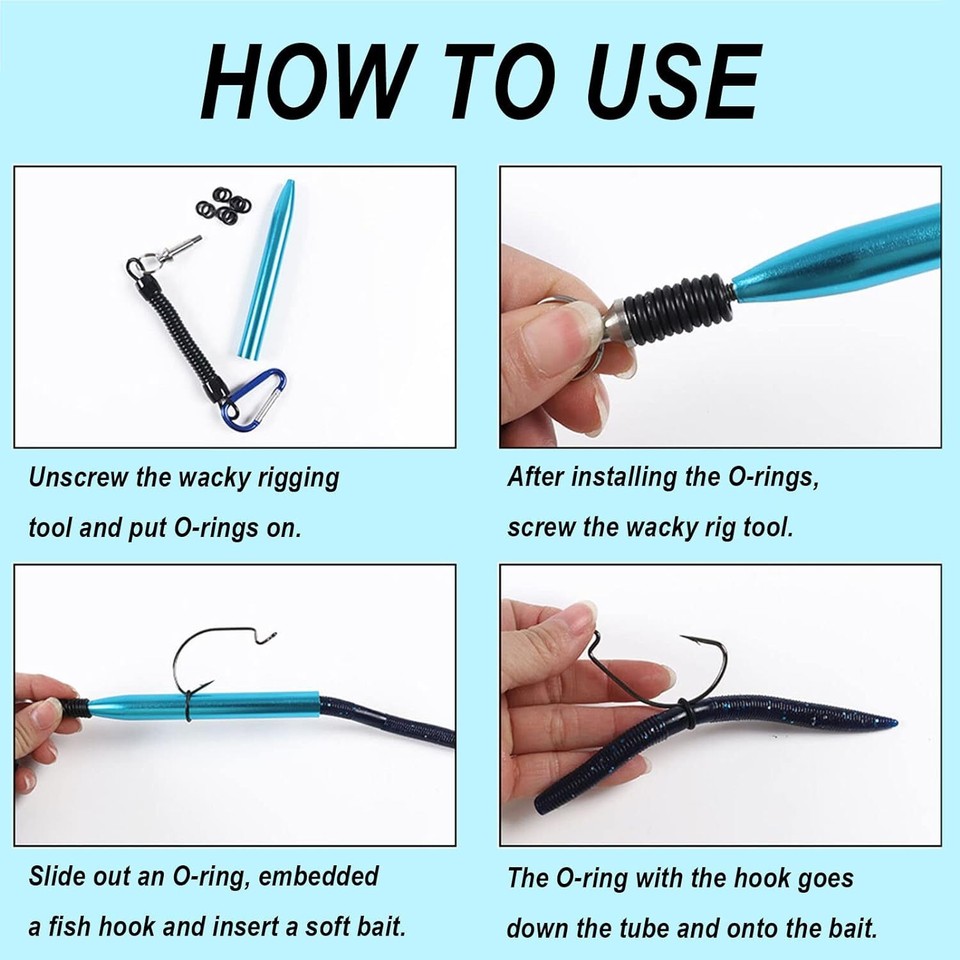 HOW TO USE

Unscrew the wacky rigging tool and put O-rings on.

After installing the O-rings, screw the wacky rig tool.

Slide out an O-ring, embedded a fish hook and insert a soft bait.

The O-ring with the hook goes down the tube and onto the bait.