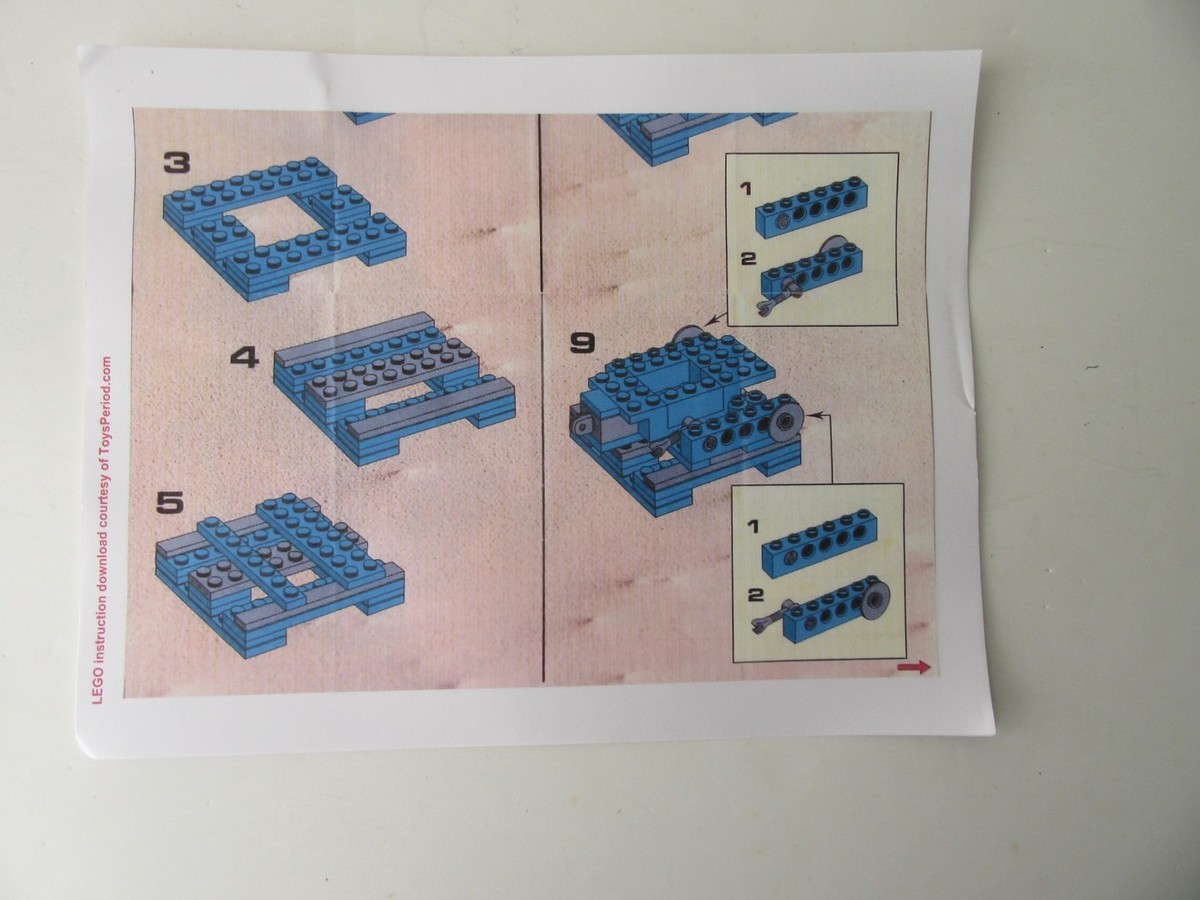 LEGO instruction download courtesy of ToysPeriod.com

3

4

5

1

2

9

1

2