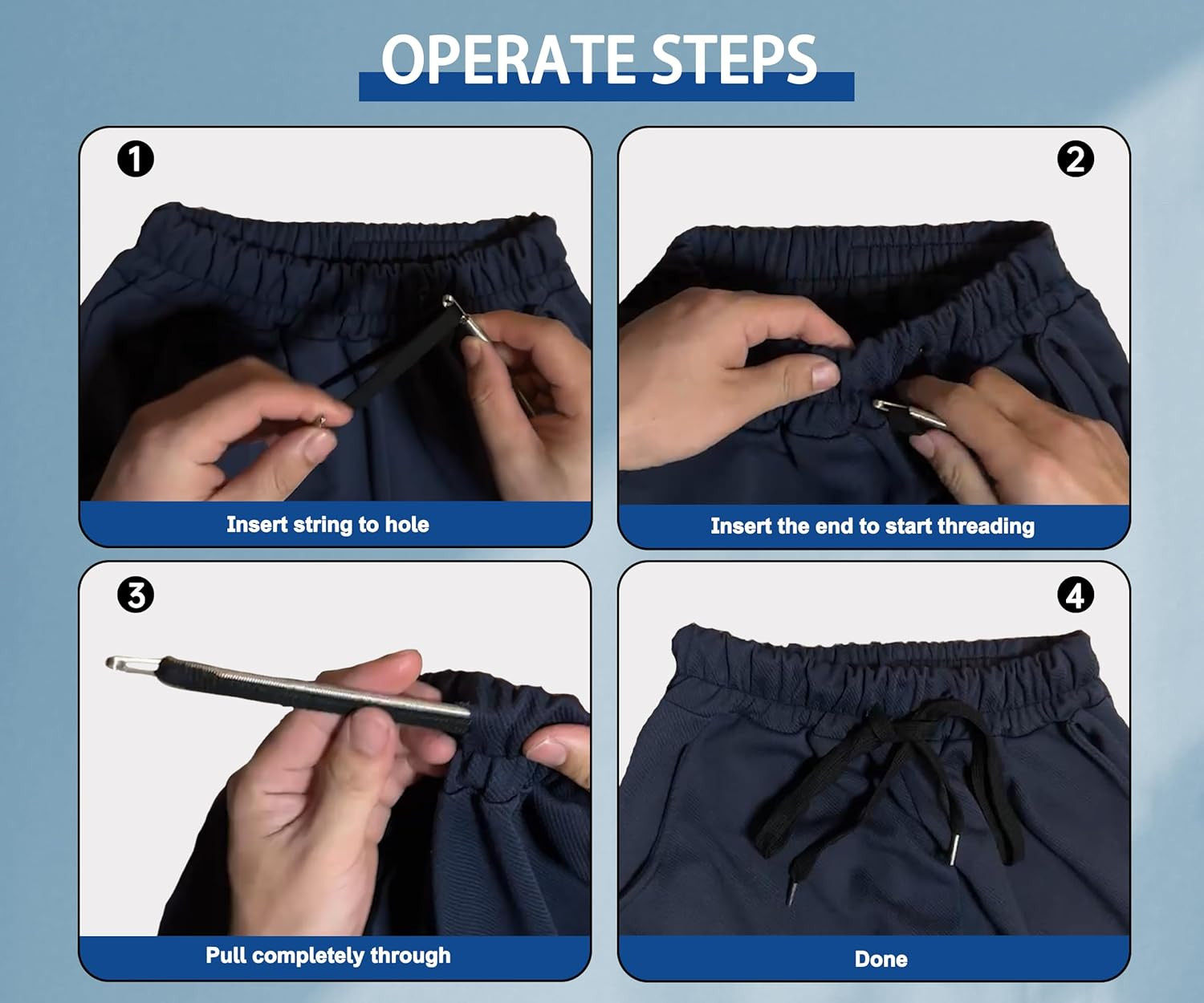 OPERATE STEPS

1
Insert string to hole

2
Insert the end to start threading

3
Pull completely through

4
Done