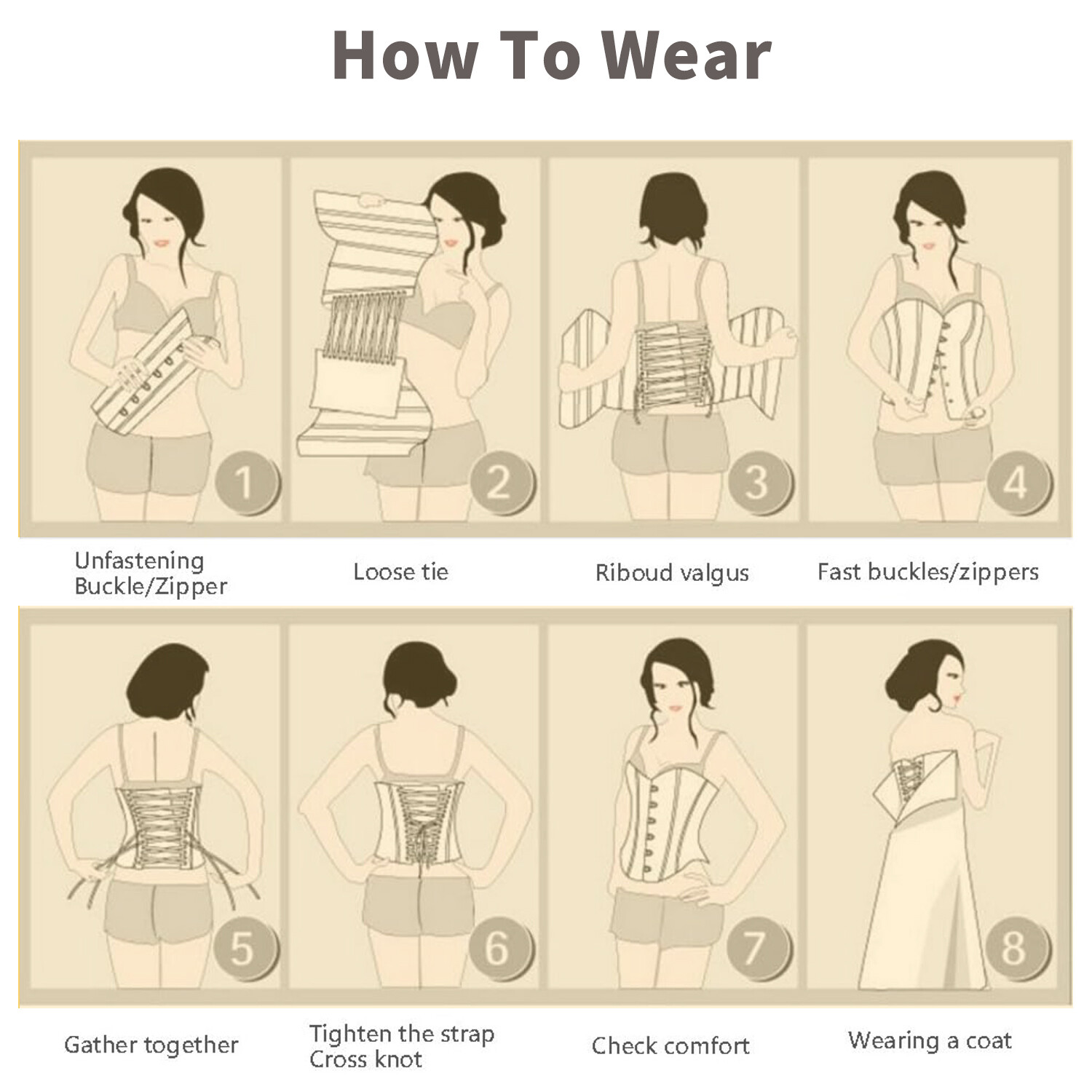 How To Wear

1

2

3

4

Unfastening Buckle/Zipper

Loose tie

Riboud valgus

Fast buckles/zippers

5

6

7

8

Gather together

Tighten the strap Cross knot

Check comfort

Wearing a coat