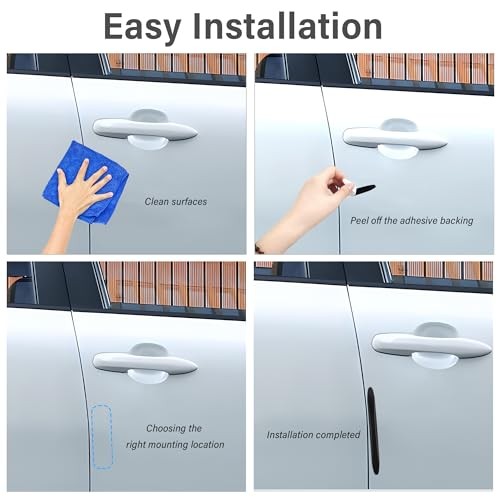 Easy Installation

Clean surfaces

Peel off the adhesive backing

Choosing the right mounting location

Installation completed