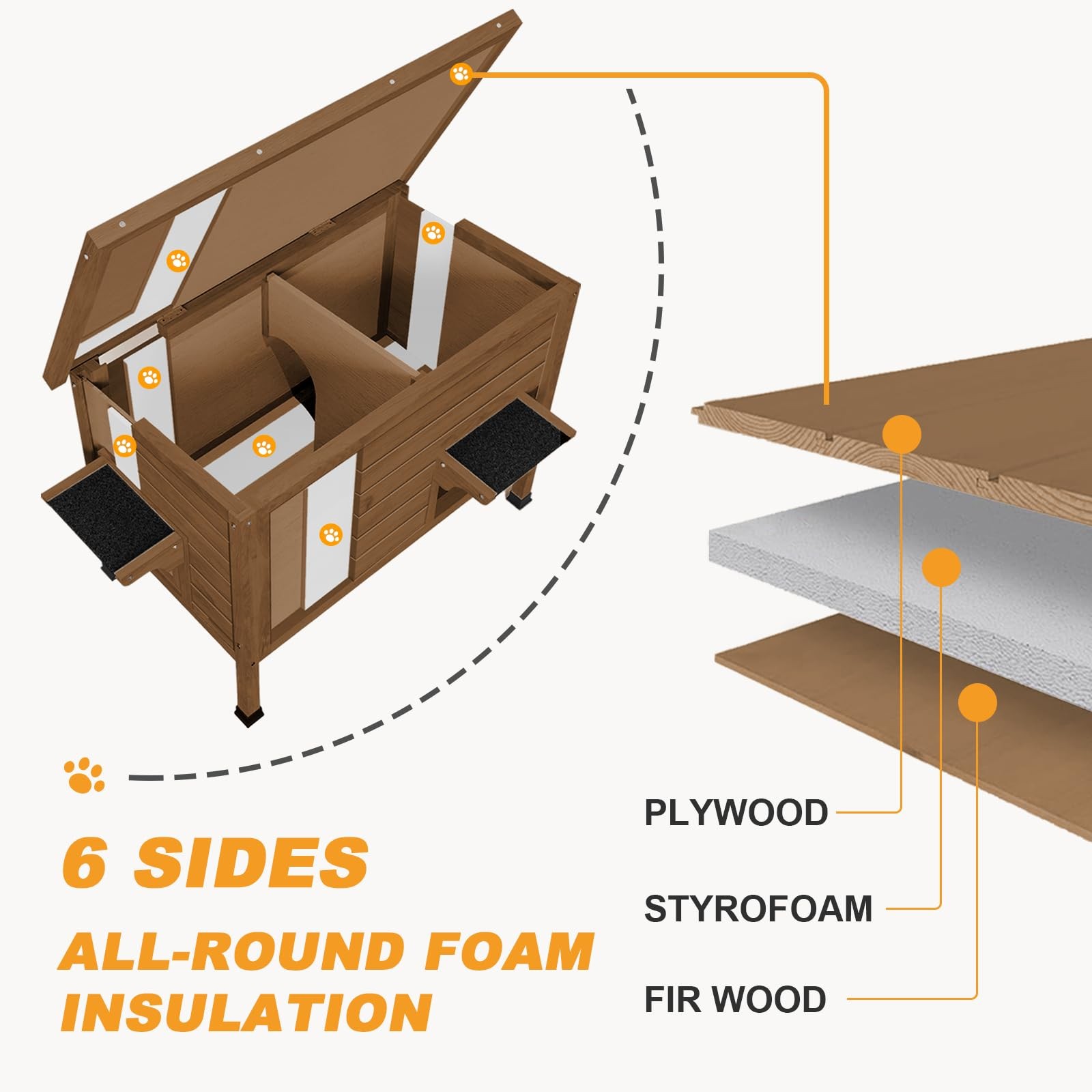 6 SIDES
ALL-ROUND FOAM INSULATION

PLYWOOD
STYROFOAM
FIR WOOD