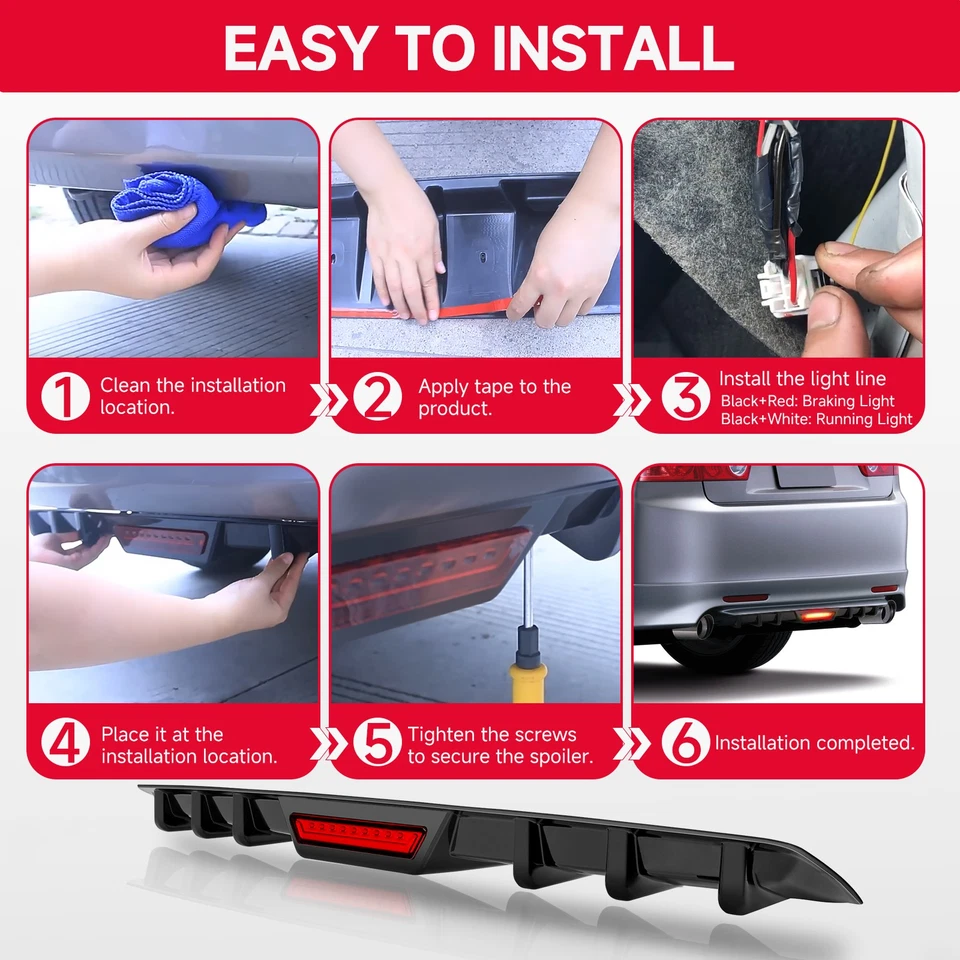 EASY TO INSTALL

1 Clean the installation location.

2 Apply tape to the product.

3 Install the light line
Black+Red: Braking Light
Black+White: Running Light

4 Place it at the installation location.

5 Tighten the screws to secure the spoiler.

6 Installation completed.