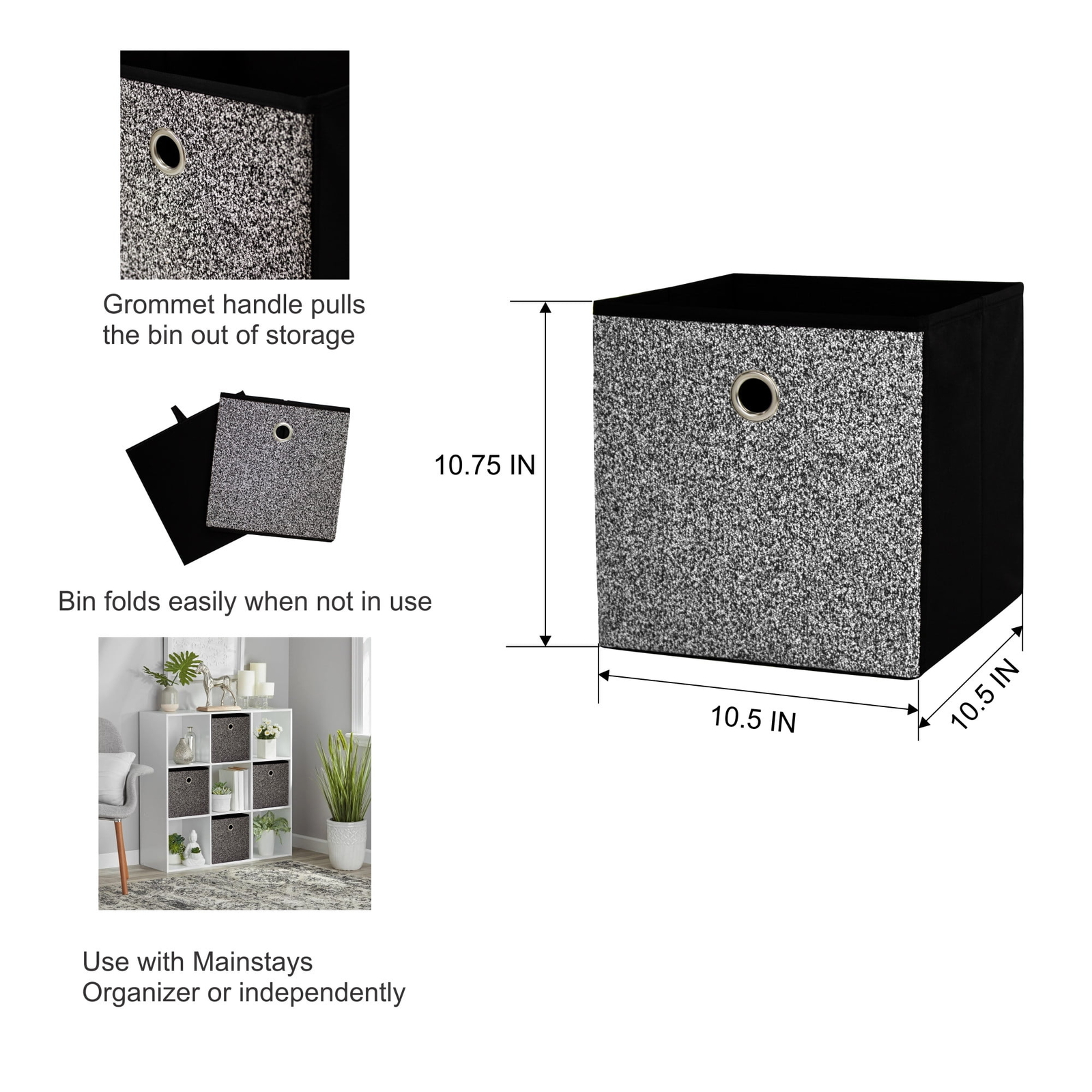 Grommet handle pulls the bin out of storage

Bin folds easily when not in use

Use with Mainstays Organizer or independently

10.75 IN

10.5 IN

10.5 IN