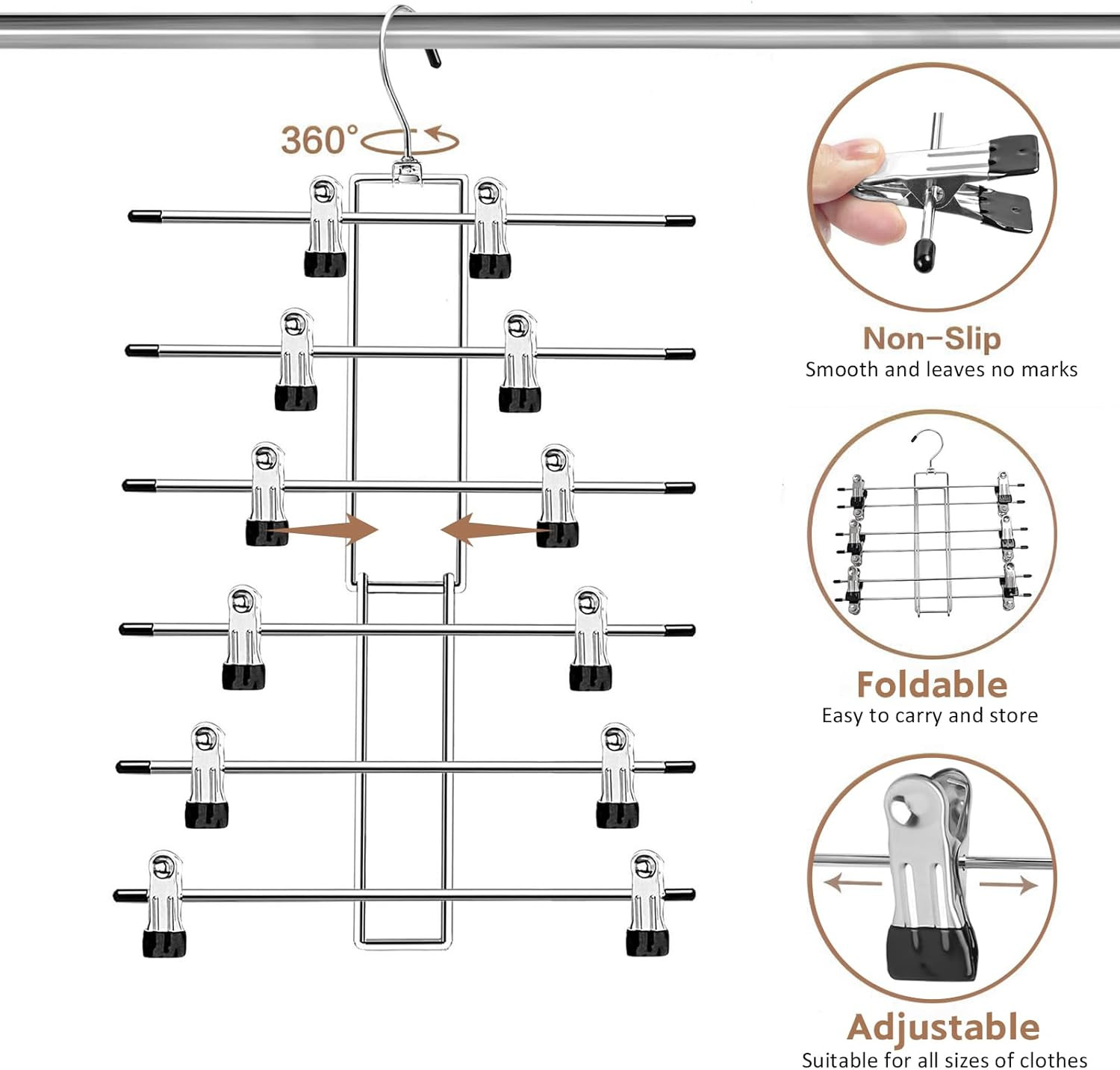 360°

Non-Slip
Smooth and leaves no marks

Foldable
Easy to carry and store

Adjustable
Suitable for all sizes of clothes