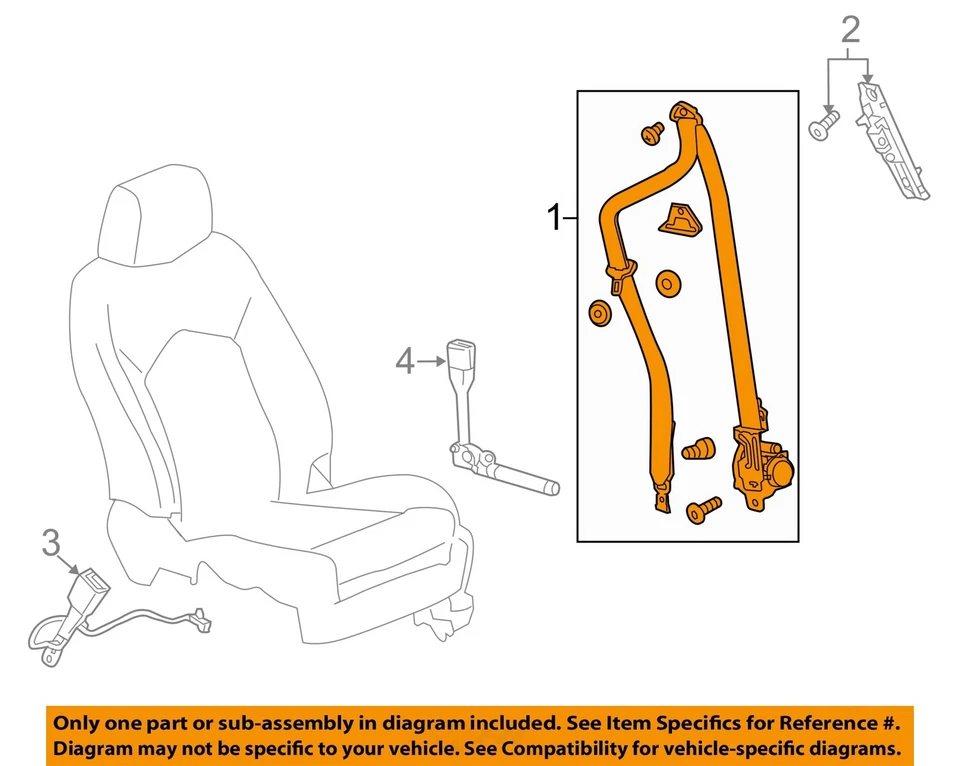 2

1

4

3

Only one part or sub-assembly in diagram included. See Item Specifics for Reference #.
Diagram may not be specific to your vehicle. See Compatibility for vehicle-specific diagrams.