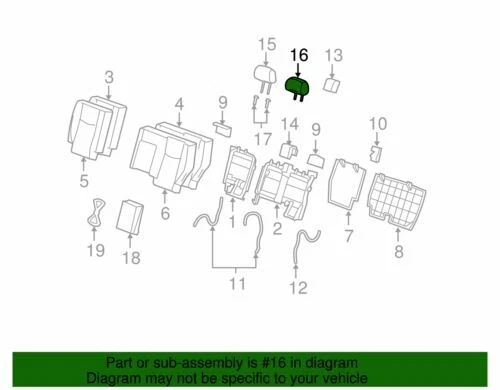 15
16
13
3
4
9
17
14
9
10
5
6
1
2
7
8
19
18
11
12

Part or sub-assembly is #16 in diagram
Diagram may not be specific to your vehicle